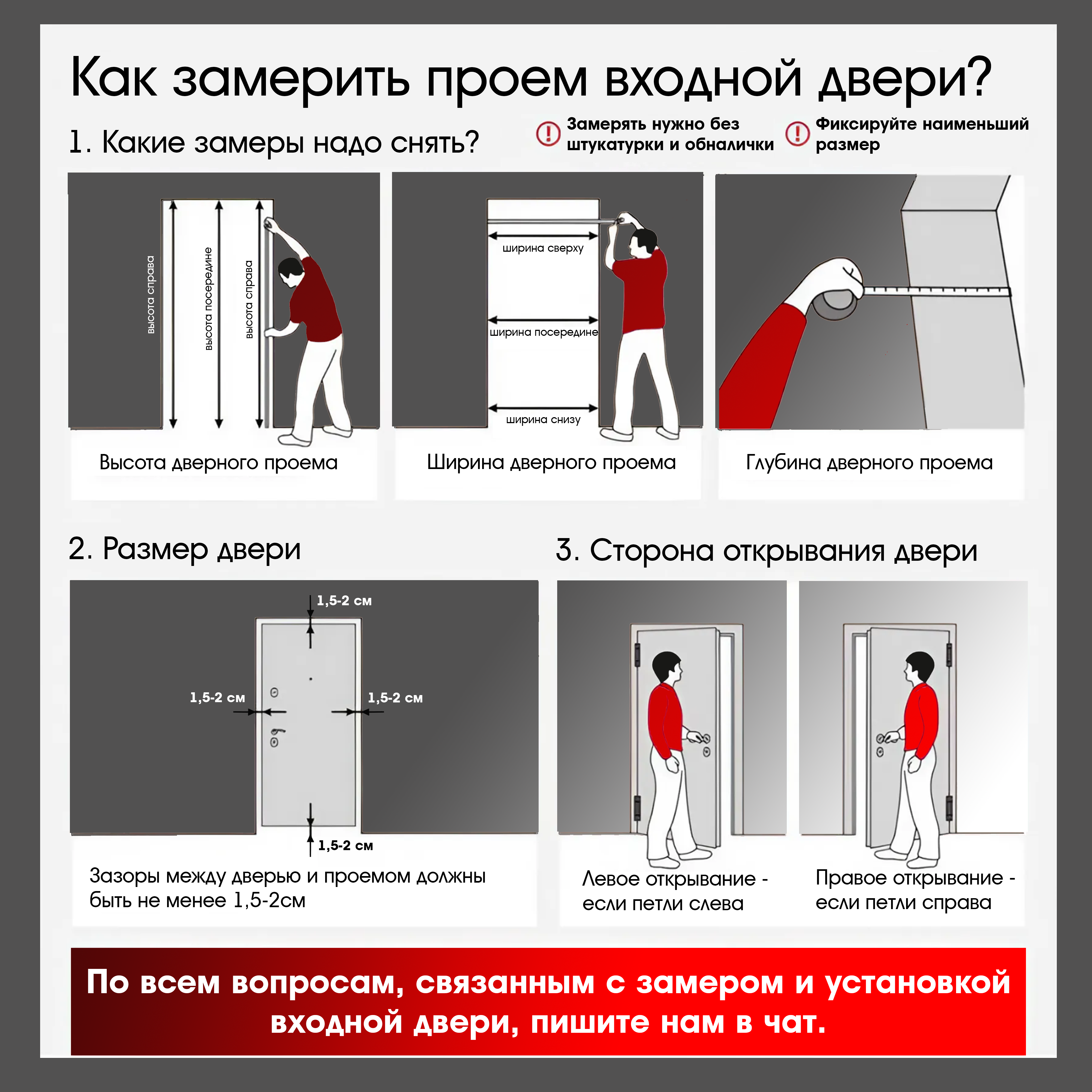 Как замерить проем входной двери?

1. Какие замеры надо снять?

Замерять нужно без штукатурки и обналички

Фиксируйте наименьший размер

высота справа

высота посередине

высота справа

Высота дверного проема

ширина сверху

ширина посередине

ширина снизу

Ширина дверного проема

Глубина дверного проема

2. Размер двери

1,5-2 см

1,5-2 см

1,5-2 см

1,5-2 см

Зазоры между дверью и проемом должны быть не менее 1,5-2см

3. Сторона открывания двери

Левое открывание - если петли слева

Правое открывание - если петли справа

По всем вопросам, связанным с замером и установкой входной двери, пишите нам в чат.