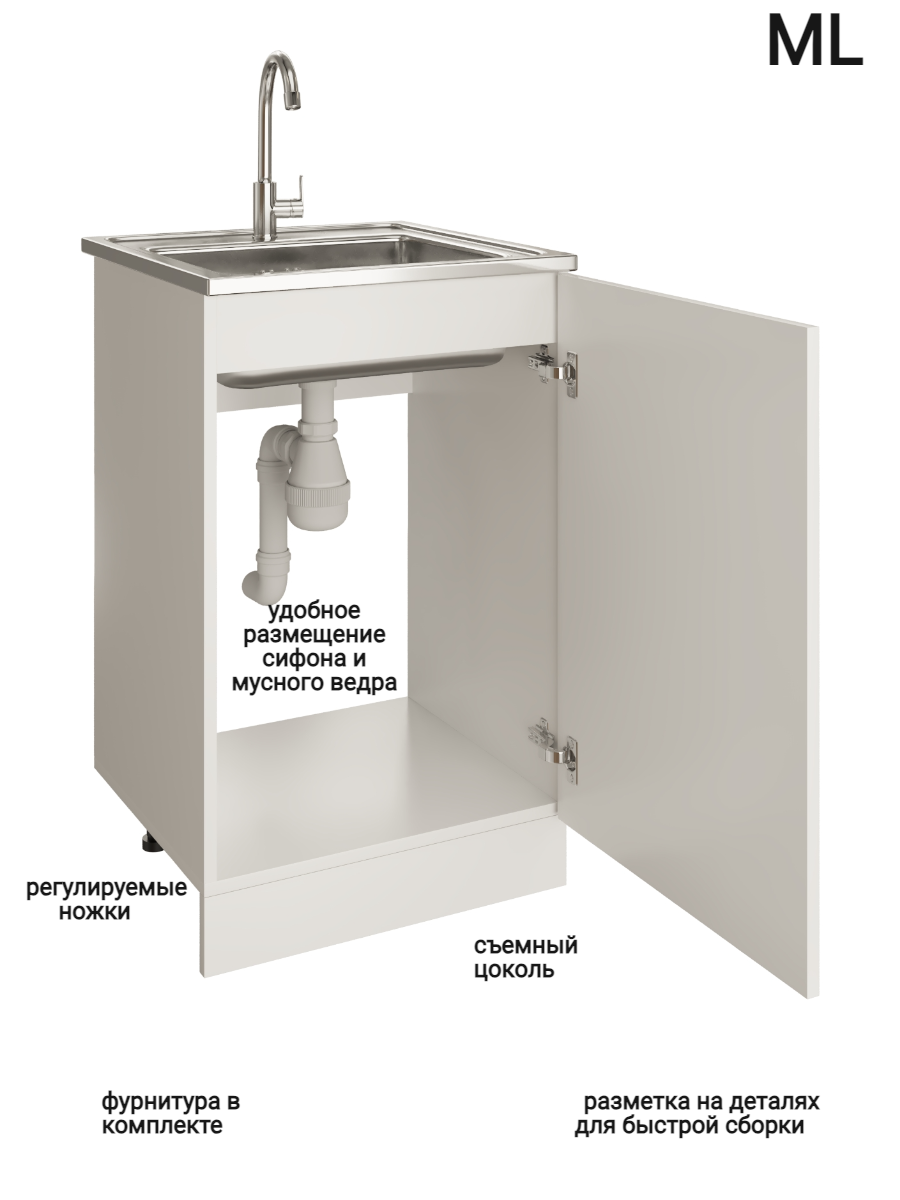 ML

удобное размещение сифона и мусного ведра

регулируемые ножки

съемный цоколь

фурнитура в комплекте

разметка на деталях для быстрой сборки