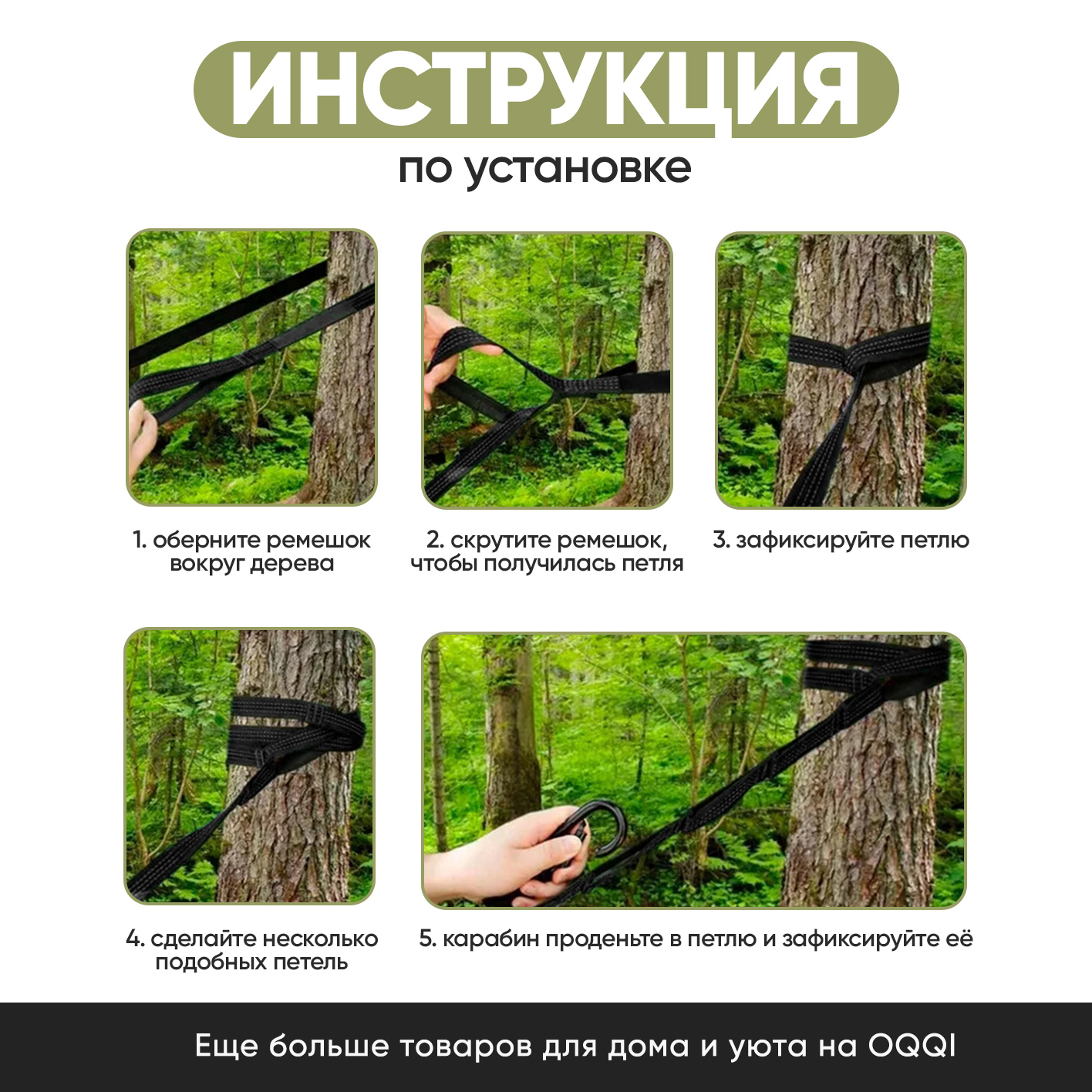 ИНСТРУКЦИЯ
по установке

1. оберните ремешок вокруг дерева

2. скрутите ремешок, чтобы получилась петля

3. зафиксируйте петлю

4. сделайте несколько подобных петель

5. карабин проденьте в петлю и зафиксируйте её

Еще больше товаров для дома и уюта на OQQI