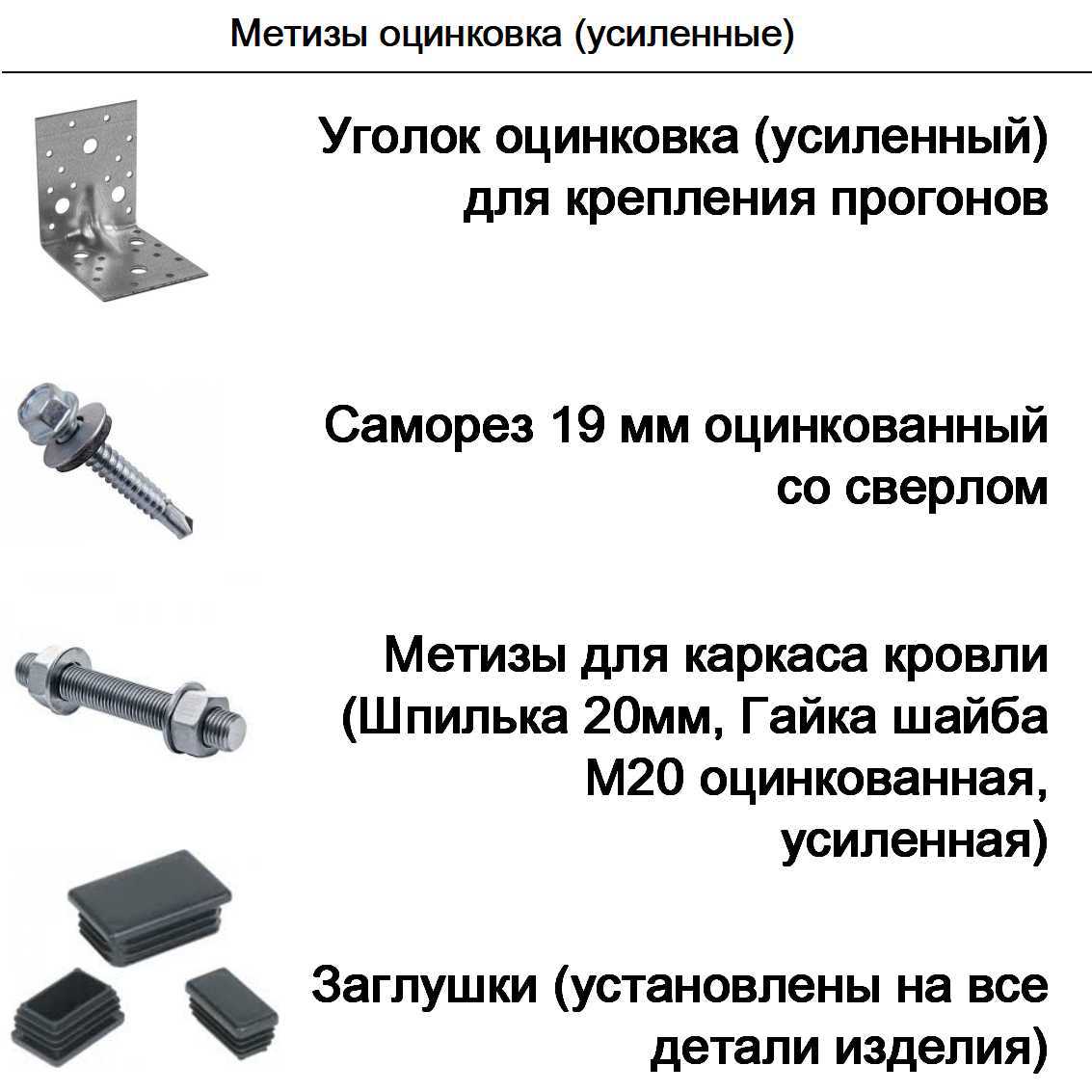 Метизы оцинковка (усиленные)

Уголок оцинковка (усиленный) для крепления прогонов

Саморез 19 мм оцинкованный со сверлом

Метизы для каркаса кровли (Шпилька 20мм, Гайка шайба М20 оцинкованная, усиленная)

Заглушки (установлены на все детали изделия)