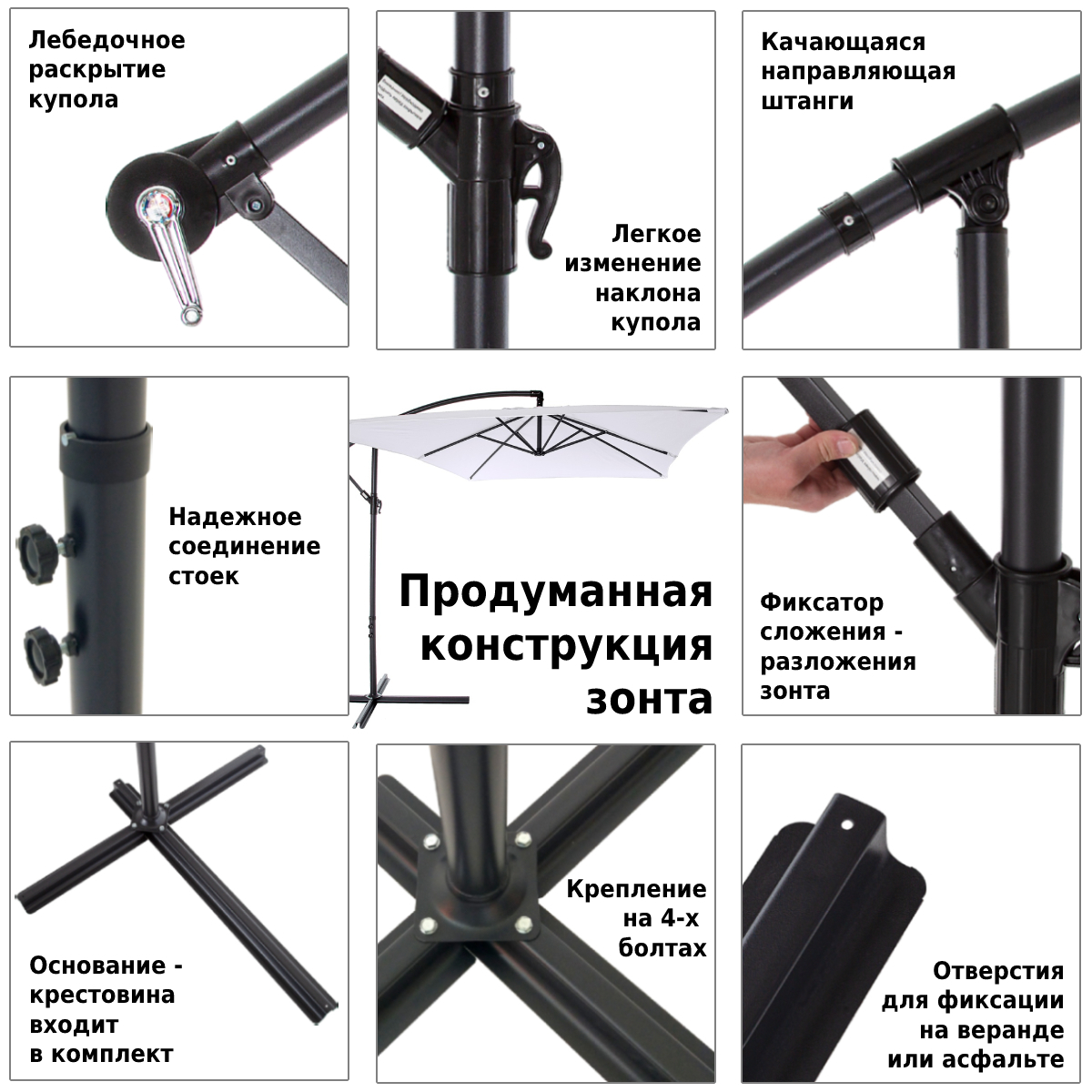 Лебедочное раскрытие купола

Легкое изменение наклона купола

Качающаяся направляющая штанги

Надежное соединение стоек

Продуманная конструкция зонта

Фиксатор сложения - разложения зонта

Основание - крестовина входит в комплект

Крепление на 4-х болтах

Отверстия для фиксации на веранде или асфальте