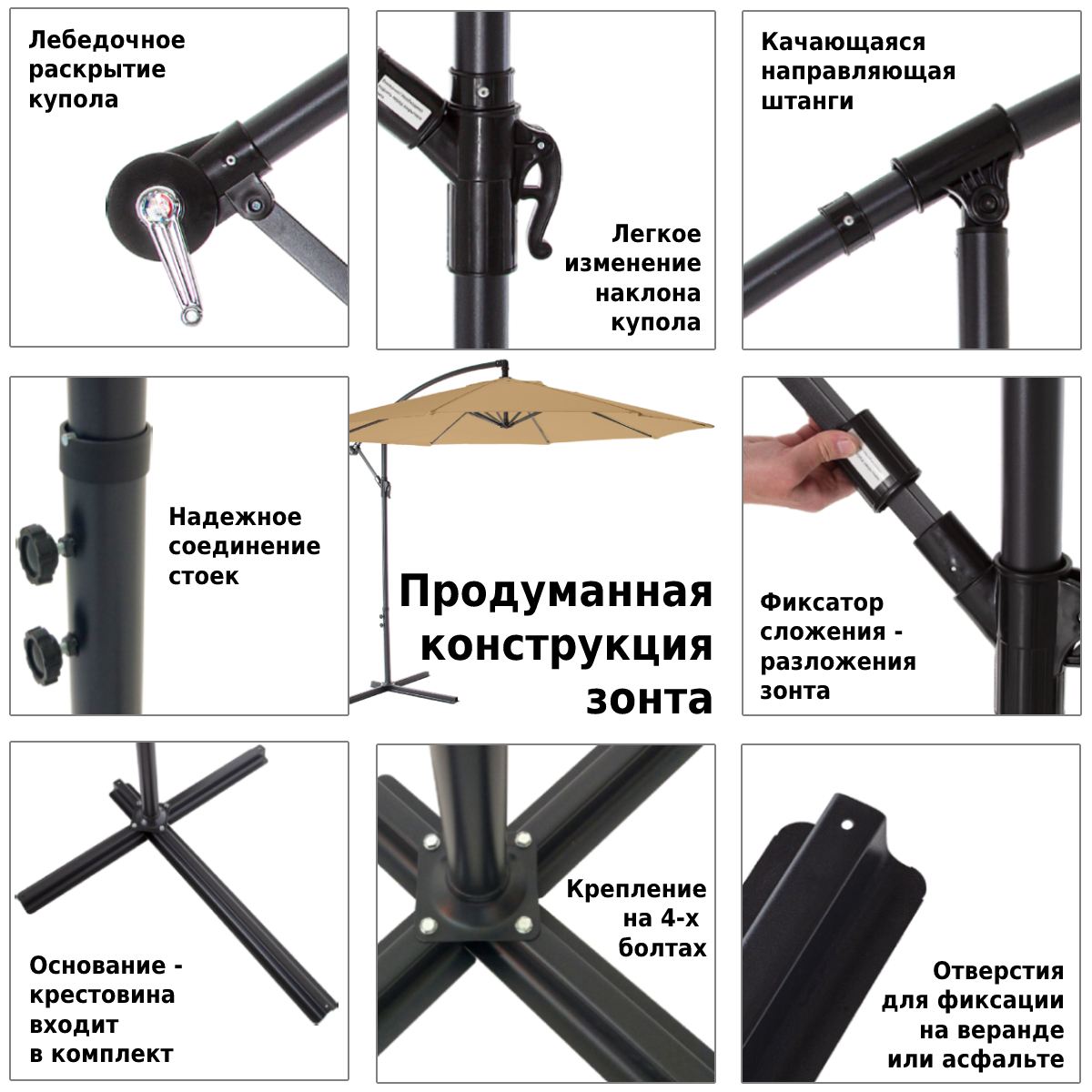 Лебедочное раскрытие купола

Легкое изменение наклона купола

Качающаяся направляющая штанги

Надежное соединение стоек

Продуманная конструкция зонта

Фиксатор сложения - разложения зонта

Основание - крестовина входит в комплект

Крепление на 4-х болтах

Отверстия для фиксации на веранде или асфальте