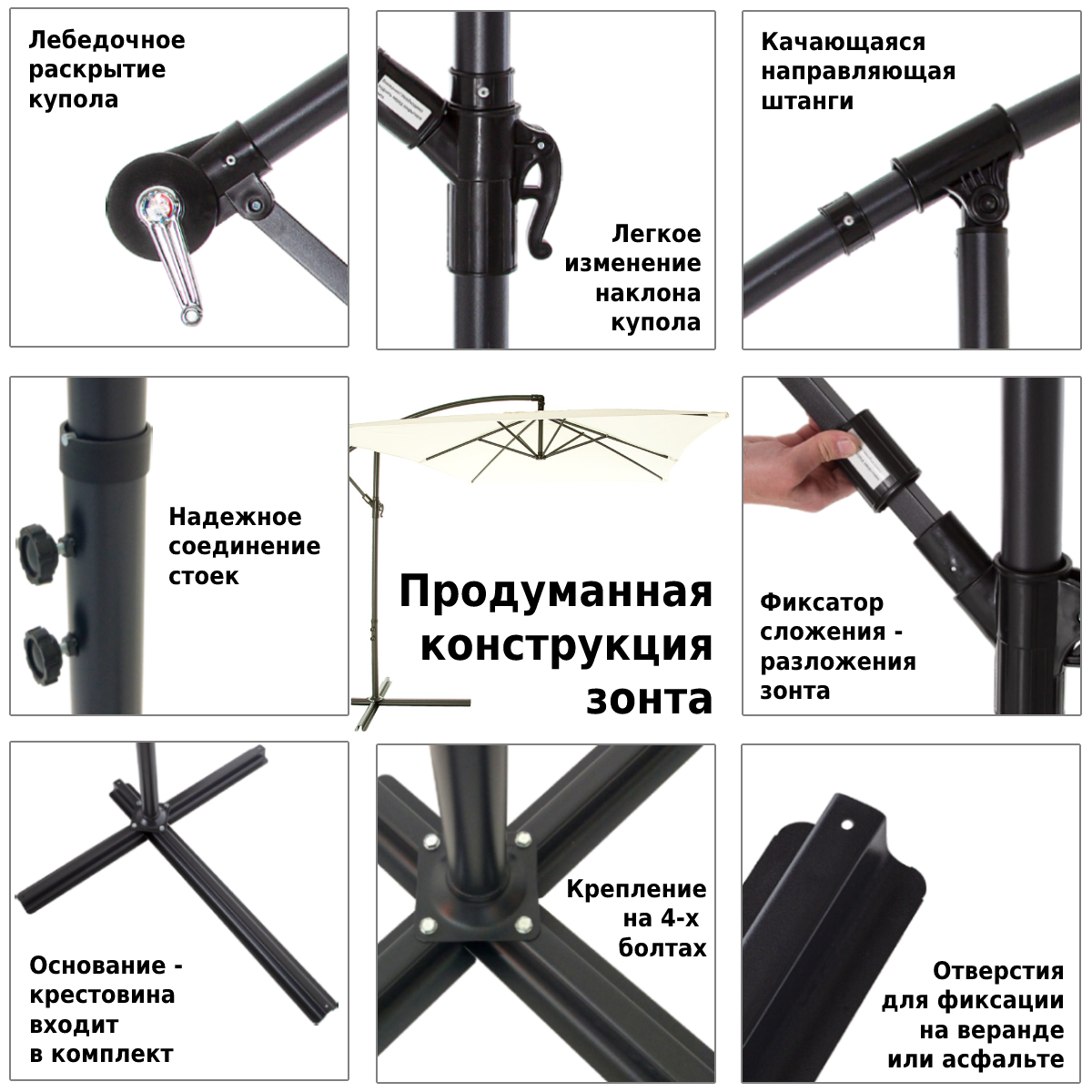 Лебедочное раскрытие купола

Легкое изменение наклона купола

Качающаяся направляющая штанги

Надежное соединение стоек

Продуманная конструкция зонта

Фиксатор сложения - разложения зонта

Основание - крестовина входит в комплект

Крепление на 4-х болтах

Отверстия для фиксации на веранде или асфальте