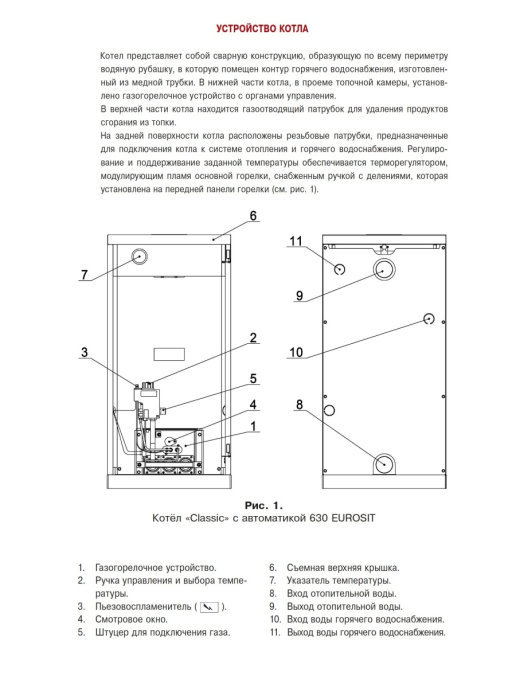 УСТРОЙСТВО КОТЛА

Котел представляет собой сварную конструкцию, образующую по всему периметру водяную рубашку, в которую помещен контур горячего водоснабжения, изготовленный из медной трубки. В нижней части котла, в проеме топочной камеры, установлено газогорелочное устройство с органами управления.
В верхней части котла находится газоотводящий патрубок для удаления продуктов сгорания из топки.
На задней поверхности котла расположены резьбовые патрубки, предназначенные для подключения котла к системе отопления и горячего водоснабжения. Регулирование и поддерживание заданной температуры обеспечивается терморегулятором, модулирующим пламя основной горелки, снабженным ручкой с делениями, которая установлена на передней панели горелки (см. рис. 1).

6
7
3
2
5
4
1
11
9
10
8

Рис. 1.
Котёл «Classic» с автоматикой 630 EUROSIT

1. Газогорелочное устройство.
2. Ручка управления и выбора температуры.
3. Пьезовоспламенитель ( ).
4. Смотровое окно.
5. Штуцер для подключения газа.
6. Съемная верхняя крышка.
7. Указатель температуры.
8. Вход отопительной воды.
9. Выход отопительной воды.
10. Вход воды горячего водоснабжения.
11. Выход воды горячего водоснабжения.