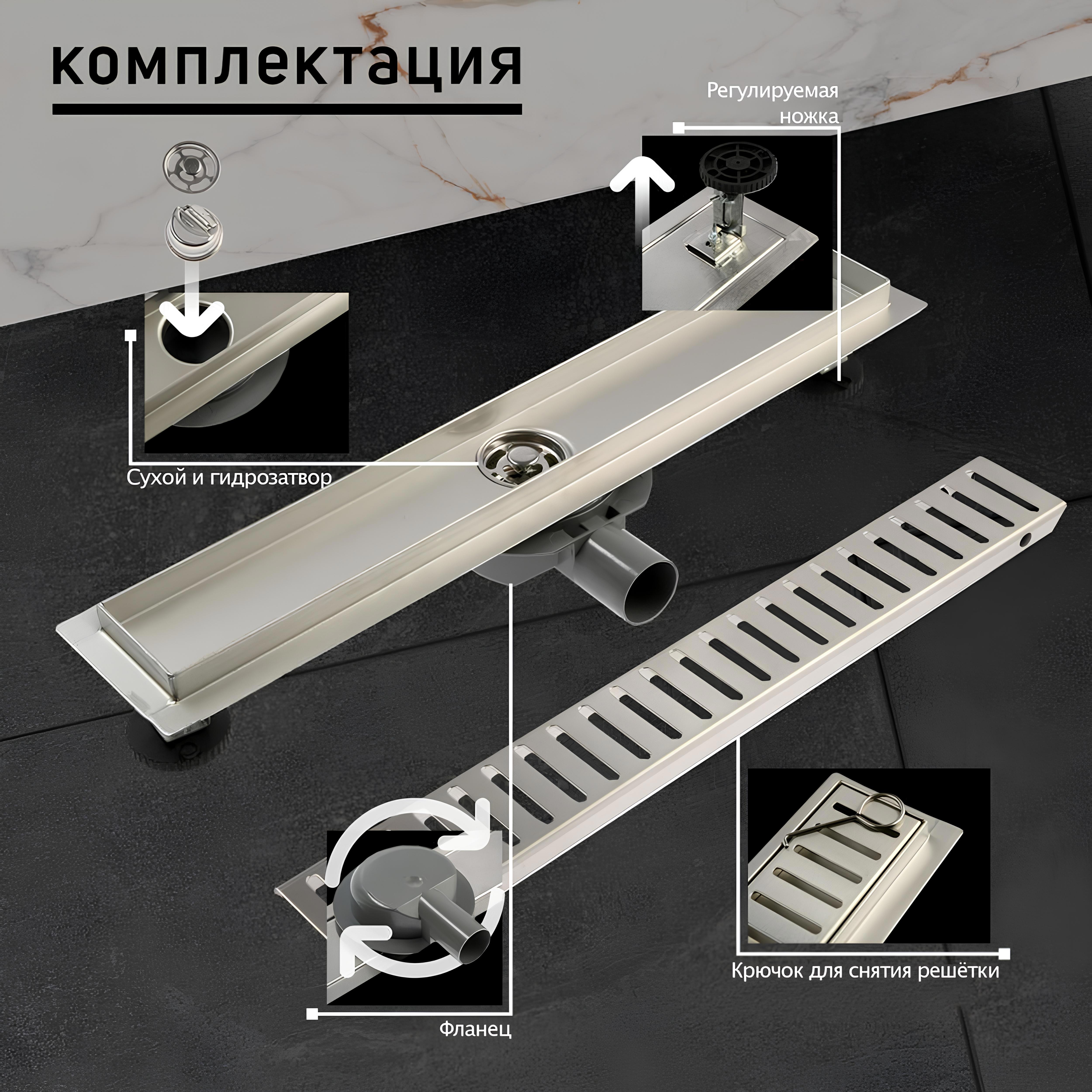 комплектация

Регулируемая ножка

Сухой и гидрозатвор

Крючок для снятия решётки

Фланец