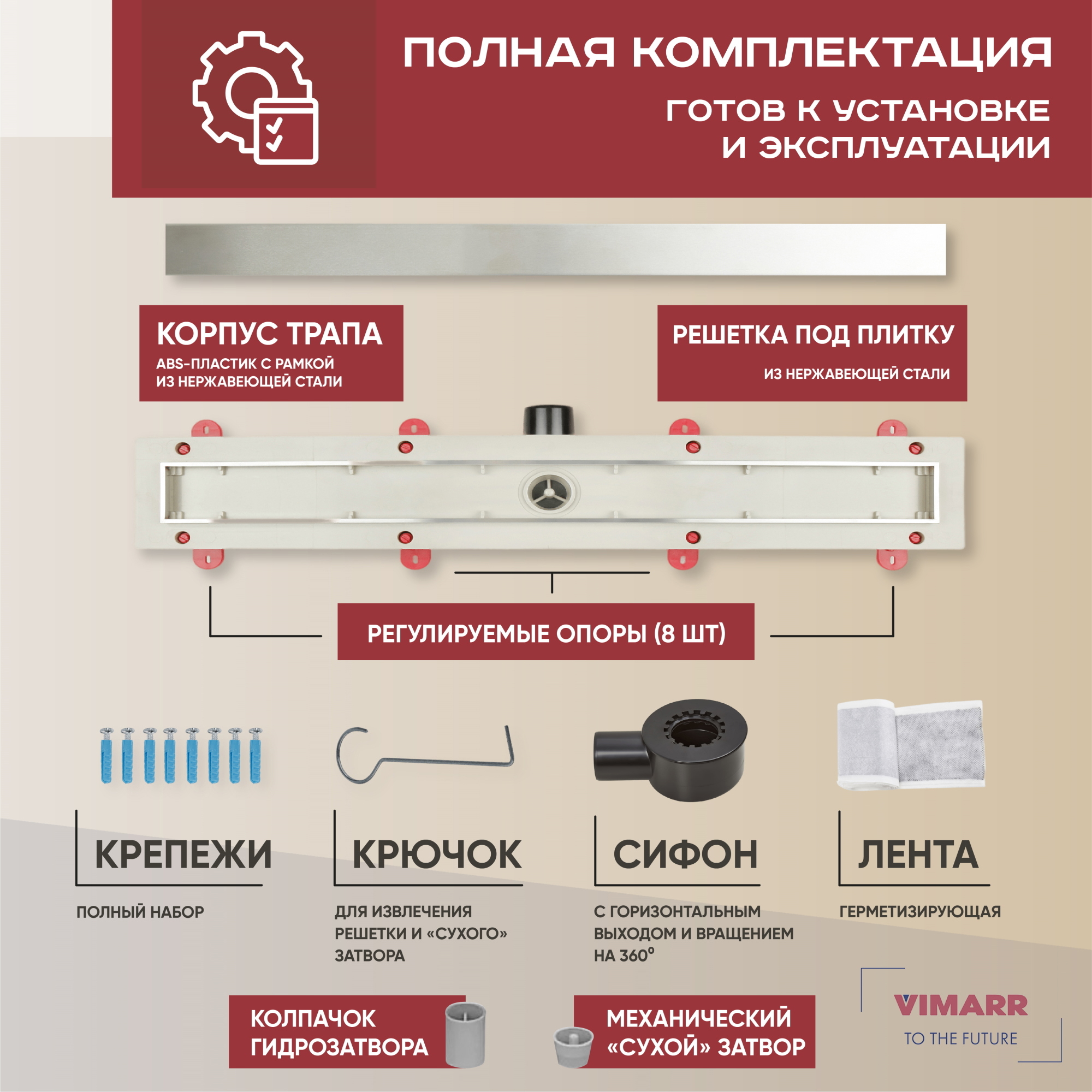 ПОЛНАЯ КОМПЛЕКТАЦИЯ

ГОТОВ К УСТАНОВКЕ И ЭКСПЛУАТАЦИИ

КОРПУС ТРАПА
ABS-ПЛАСТИК С РАМКОЙ ИЗ НЕРЖАВЕЮЩЕЙ СТАЛИ

РЕШЕТКА ПОД ПЛИТКУ
ИЗ НЕРЖАВЕЮЩЕЙ СТАЛИ

РЕГУЛИРУЕМЫЕ ОПОРЫ (8 ШТ)

КРЕПЕЖИ
ПОЛНЫЙ НАБОР

КРЮЧОК
ДЛЯ ИЗВЛЕЧЕНИЯ РЕШЕТКИ И «СУХОГО» ЗАТВОРА

СИФОН
С ГОРИЗОНТАЛЬНЫМ ВЫХОДОМ И ВРАЩЕНИЕМ НА 360°

ЛЕНТА
ГЕРМЕТИЗИРУЮЩАЯ

КОЛПАЧОК ГИДРОЗАТВОРА

МЕХАНИЧЕСКИЙ «СУХОЙ» ЗАТВОР

VIMARR
TO THE FUTURE