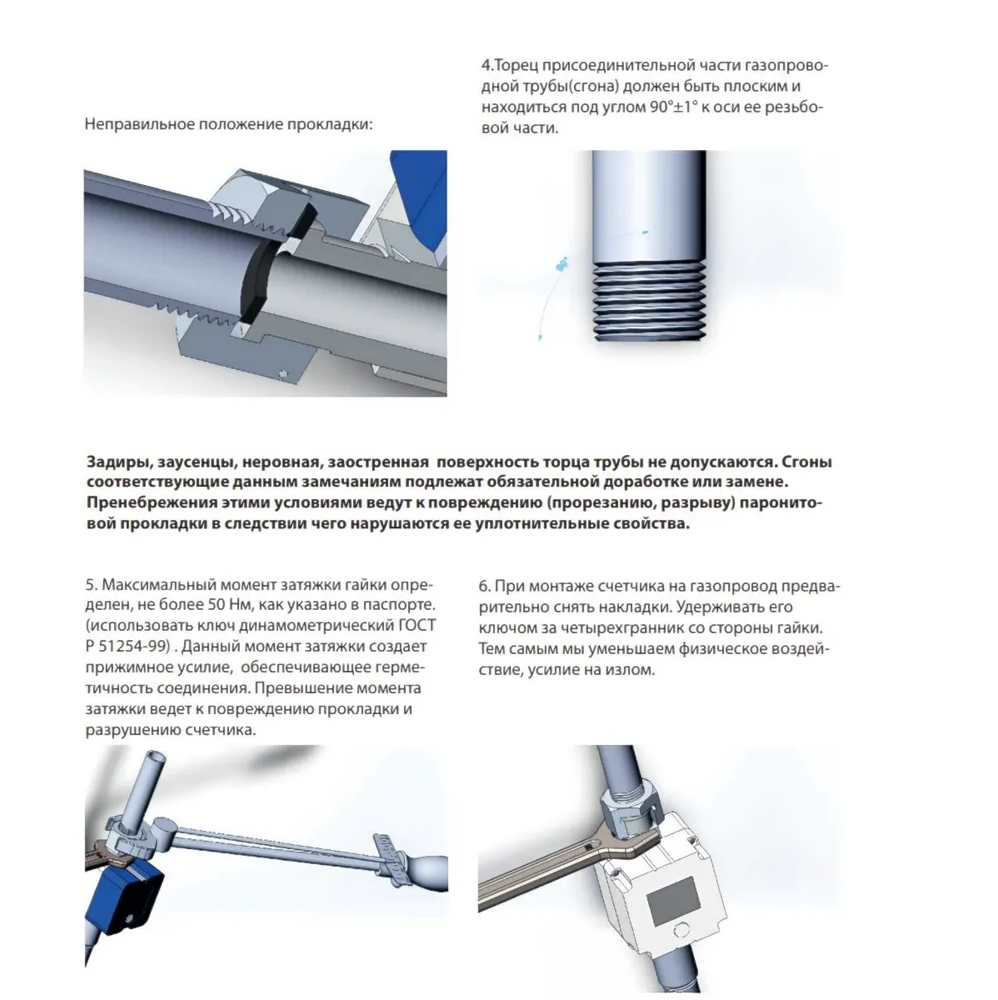 Неправильное положение прокладки:

4.Торец присоединительной части газопроводной трубы(сгона) должен быть плоским и находиться под углом 90°±1° к оси ее резьбовой части.

Задиры, заусенцы, неровная, заостренная поверхность торца трубы не допускаются. Сгоны соответствующие данным замечаниям подлежат обязательной доработке или замене. Пренебрежения этими условиями ведут к повреждению (прорезанию, разрыву) паронитовой прокладки в следствии чего нарушаются ее уплотнительные свойства.

5. Максимальный момент затяжки гайки определен, не более 50 Нм, как указано в паспорте. (использовать ключ динамометрический ГОСТ Р 51254-99) . Данный момент затяжки создает прижимное усилие, обеспечивающее герметичность соединения. Превышение момента затяжки ведет к повреждению прокладки и разрушению счетчика.

6. При монтаже счетчика на газопровод предварительно снять накладки. Удерживать его ключом за четырехгранник со стороны гайки. Тем самым мы уменьшаем физическое воздействие, усилие на излом.