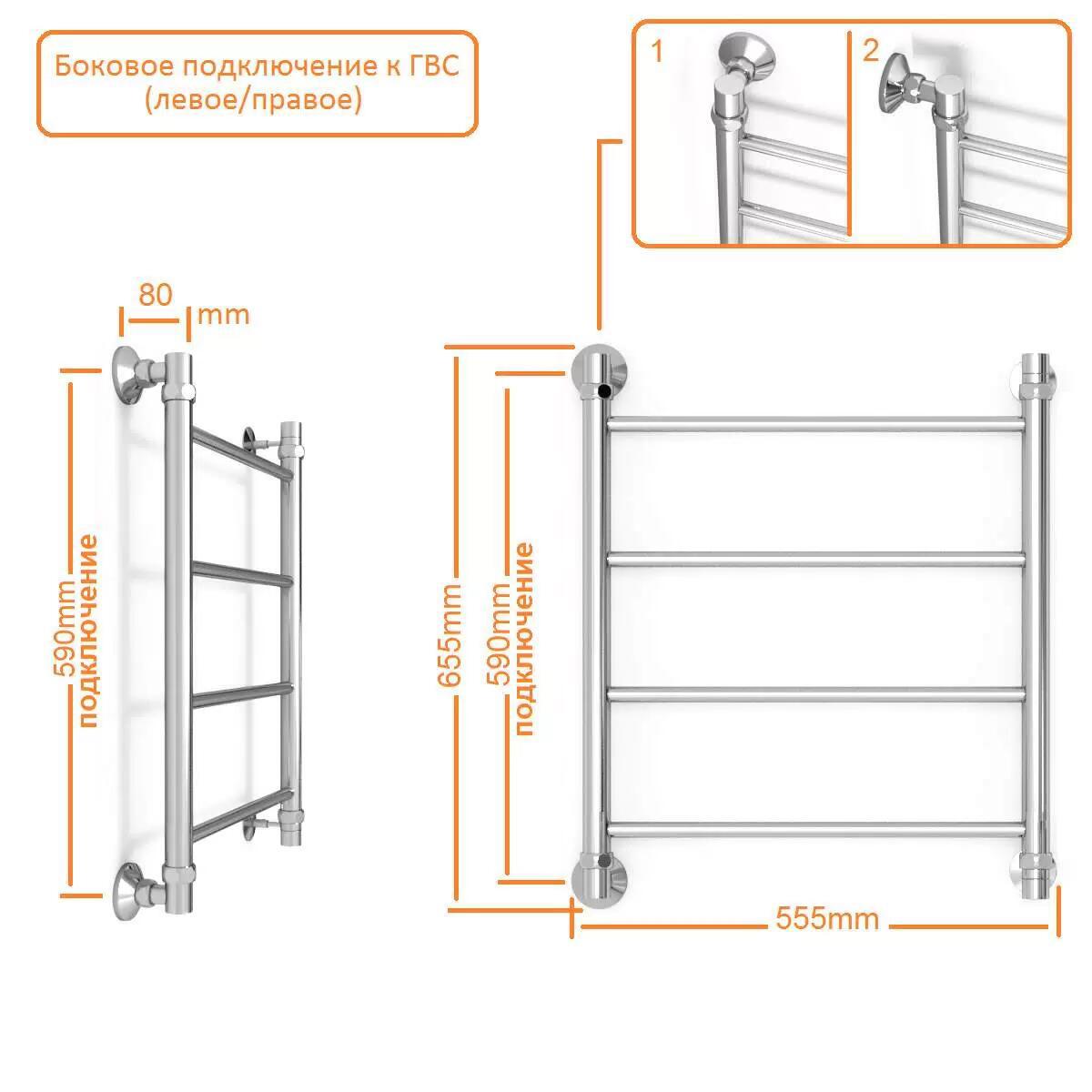 Боковое подключение к ГВС (левое/правое)

1

2

80 mm

590mm подключение

655mm

590mm подключение

555mm