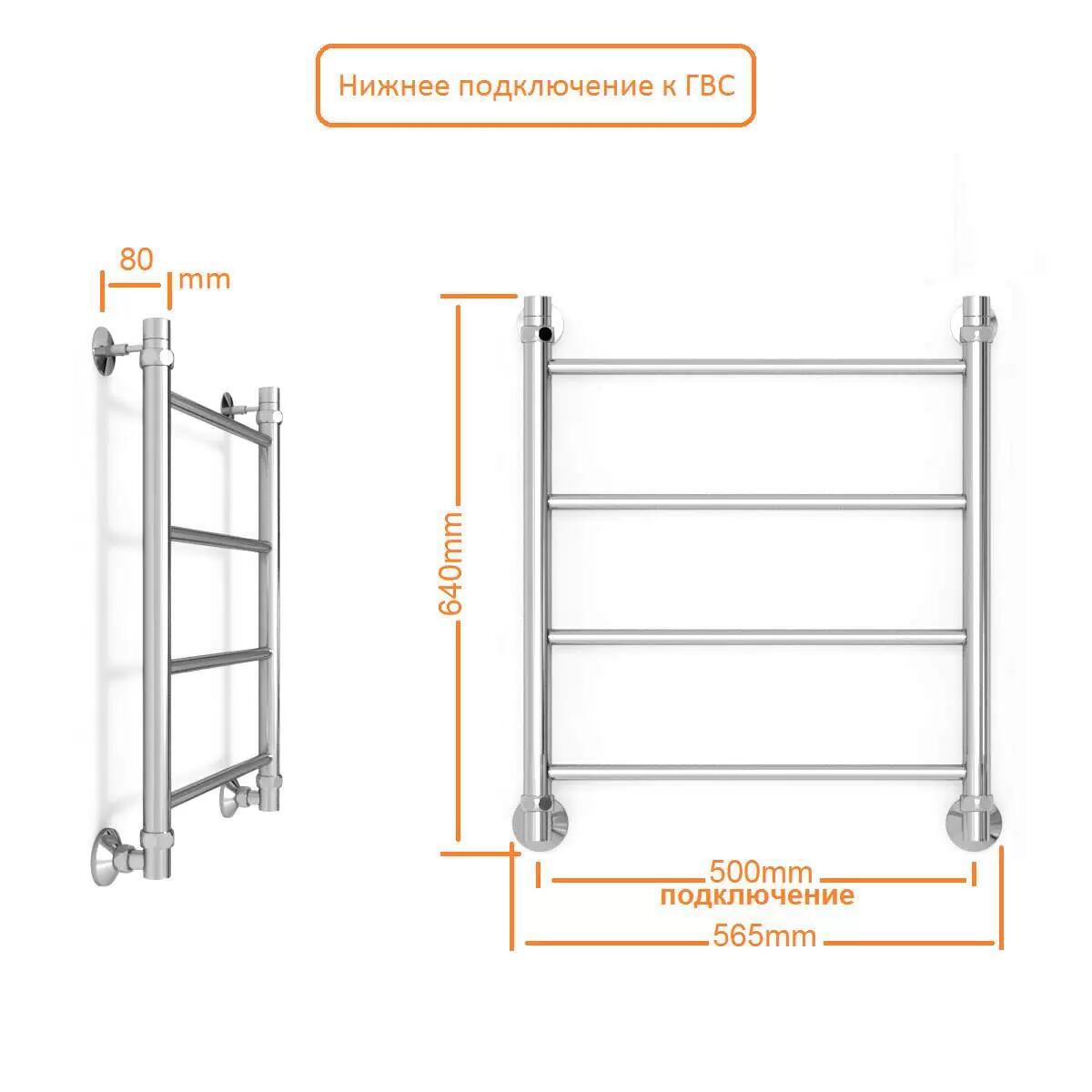 Нижнее подключение к ГВС

80 mm

640mm

500mm
подключение
565mm