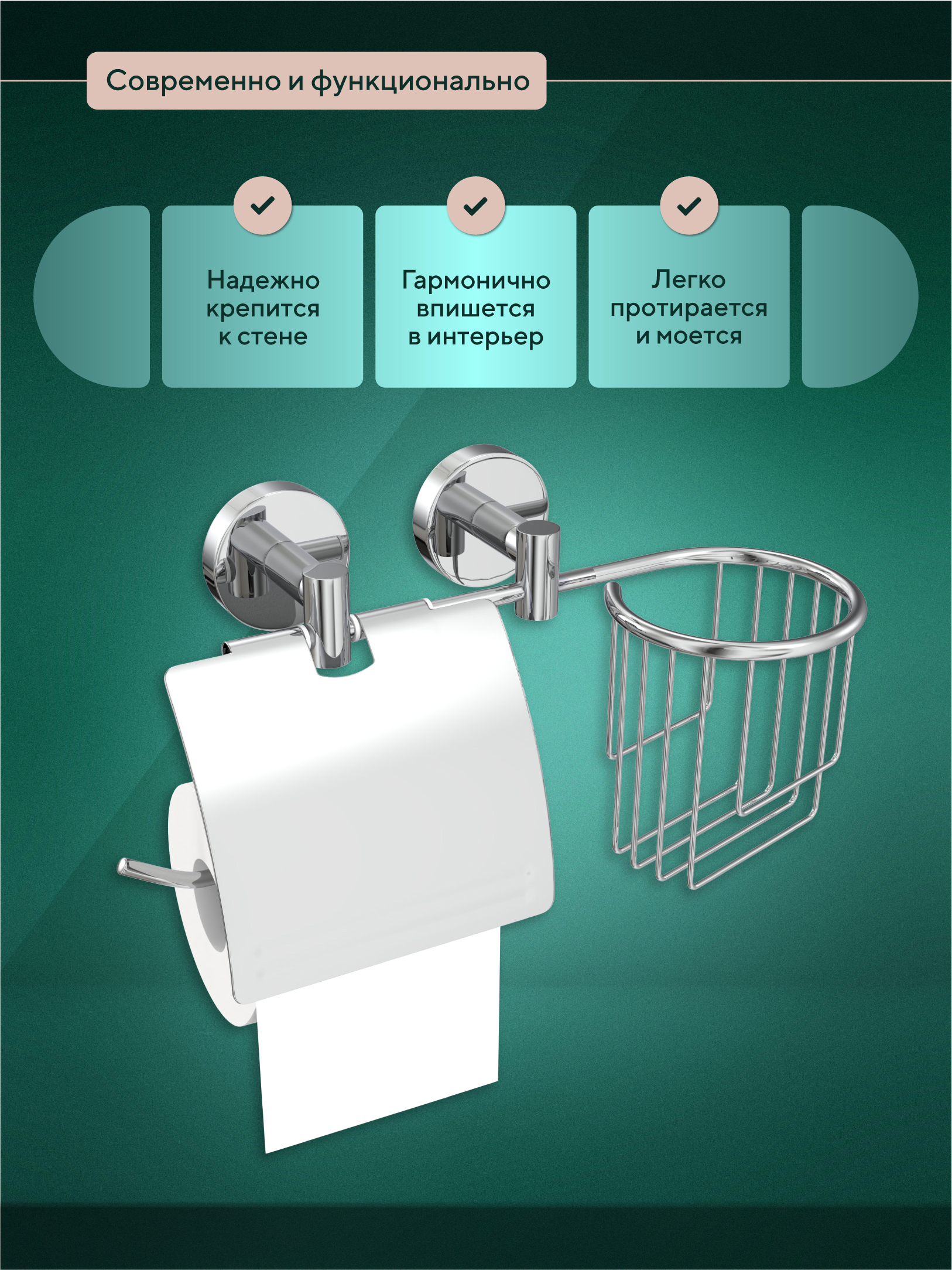 Современно и функционально

Надежно крепится к стене

Гармонично впишется в интерьер

Легко протирается и моется