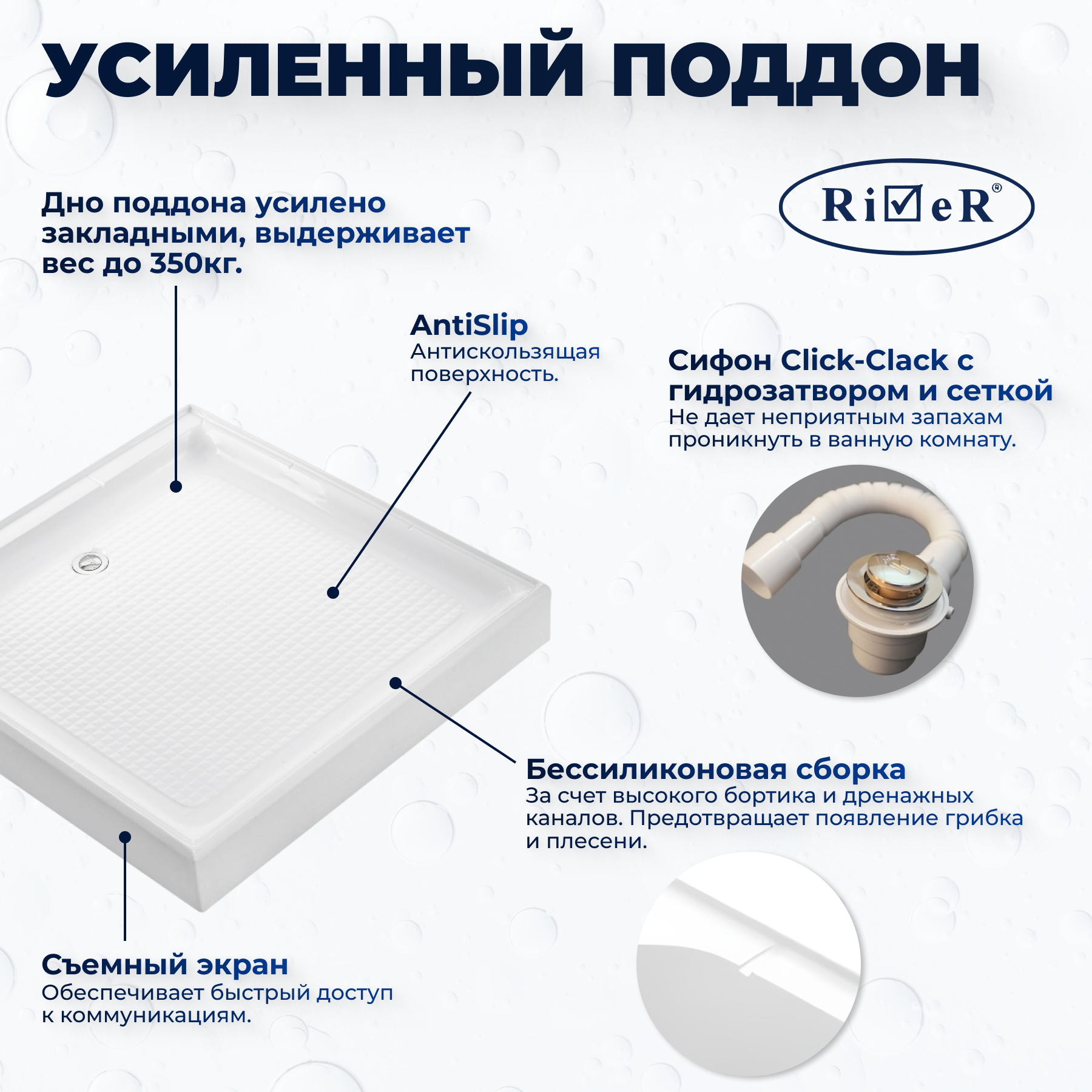 УСИЛЕННЫЙ ПОДДОН

Дно поддона усилено закладными, выдерживает вес до 350кг.

RiVeR®

AntiSlip
Антискользящая поверхность.

Сифон Click-Clack с гидрозатвором и сеткой
Не дает неприятным запахам проникнуть в ванную комнату.

Бессиликоновая сборка
За счет высокого бортика и дренажных каналов. Предотвращает появление грибка и плесени.

Съемный экран
Обеспечивает быстрый доступ к коммуникациям.