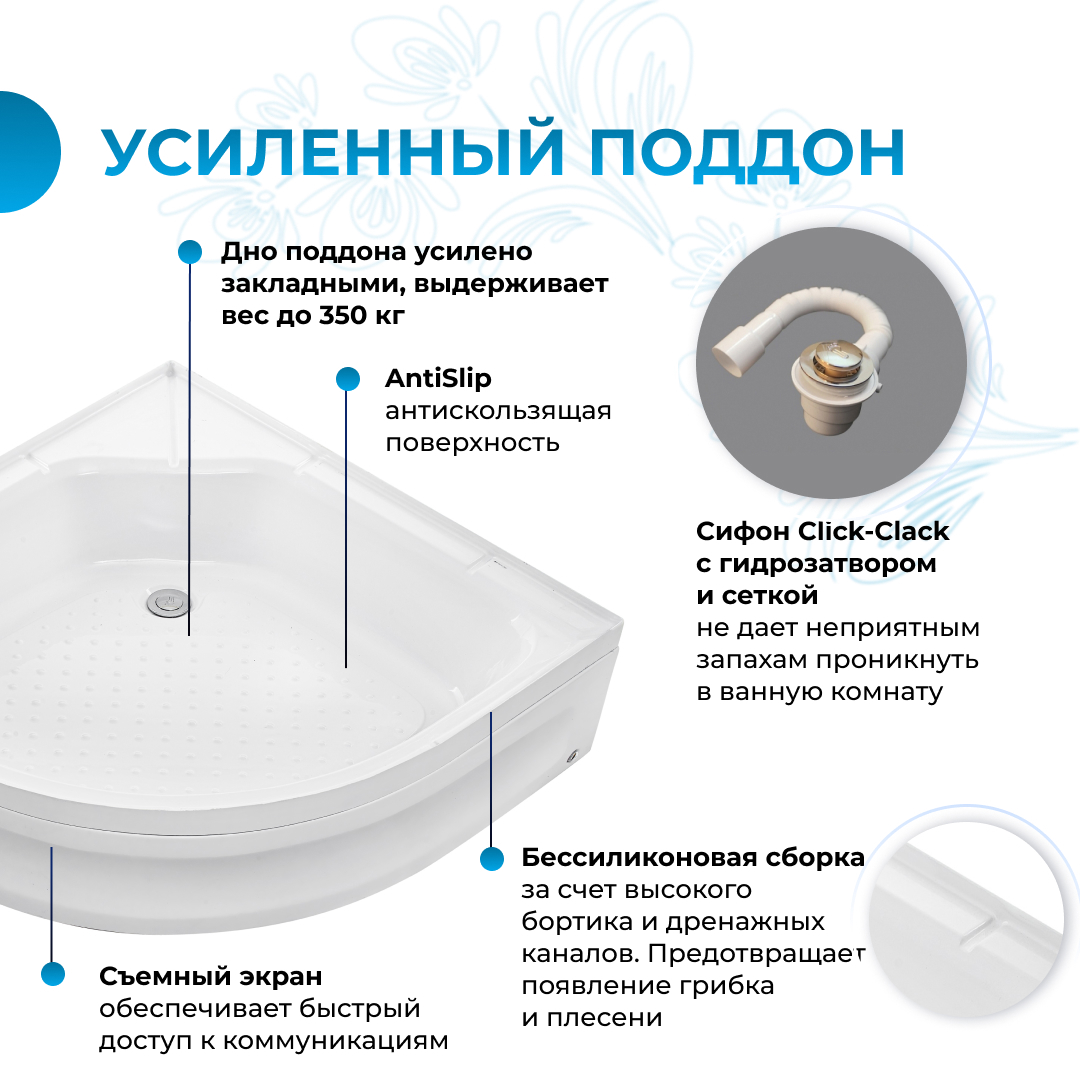 УСИЛЕННЫЙ ПОДДОН

Дно поддона усилено закладными, выдерживает вес до 350 кг

AntiSlip
антискользящая поверхность

Сифон Click-Clack с гидрозатвором и сеткой
не дает неприятным запахам проникнуть в ванную комнату

Бессиликоновая сборка
за счет высокого бортика и дренажных каналов. Предотвращает появление грибка и плесени

Съемный экран
обеспечивает быстрый доступ к коммуникациям