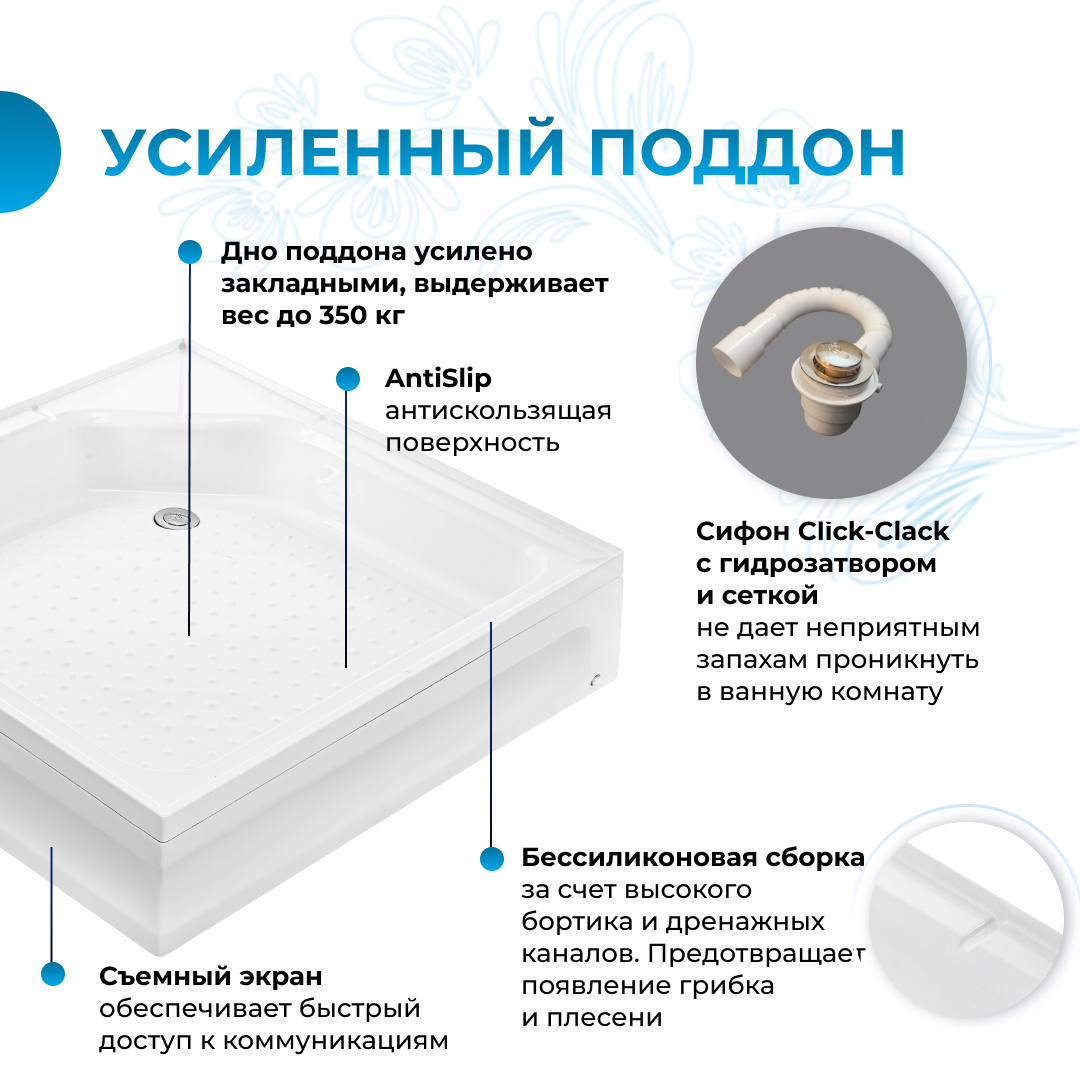 УСИЛЕННЫЙ ПОДДОН

Дно поддона усилено закладными, выдерживает вес до 350 кг

AntiSlip
антискользящая поверхность

Сифон Click-Clack с гидрозатвором и сеткой
не дает неприятным запахам проникнуть в ванную комнату

Бессиликоновая сборка
за счет высокого бортика и дренажных каналов. Предотвращает появление грибка и плесени

Съемный экран
обеспечивает быстрый доступ к коммуникациям