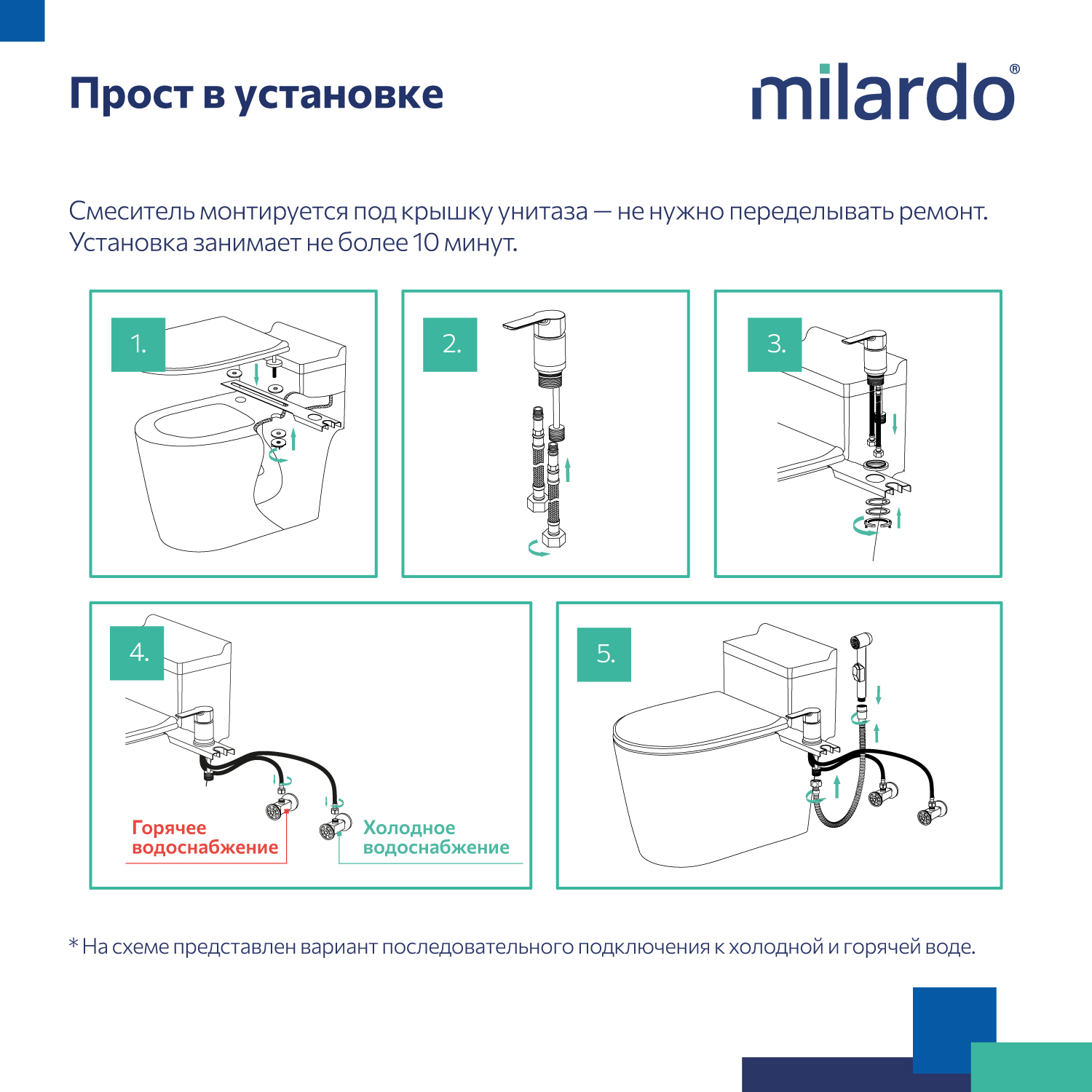 Прост в установке

milardo®

Смеситель монтируется под крышку унитаза — не нужно переделывать ремонт. Установка занимает не более 10 минут.

1.

2.

3.

4.

Горячее водоснабжение

Холодное водоснабжение

5.

* На схеме представлен вариант последовательного подключения к холодной и горячей воде.