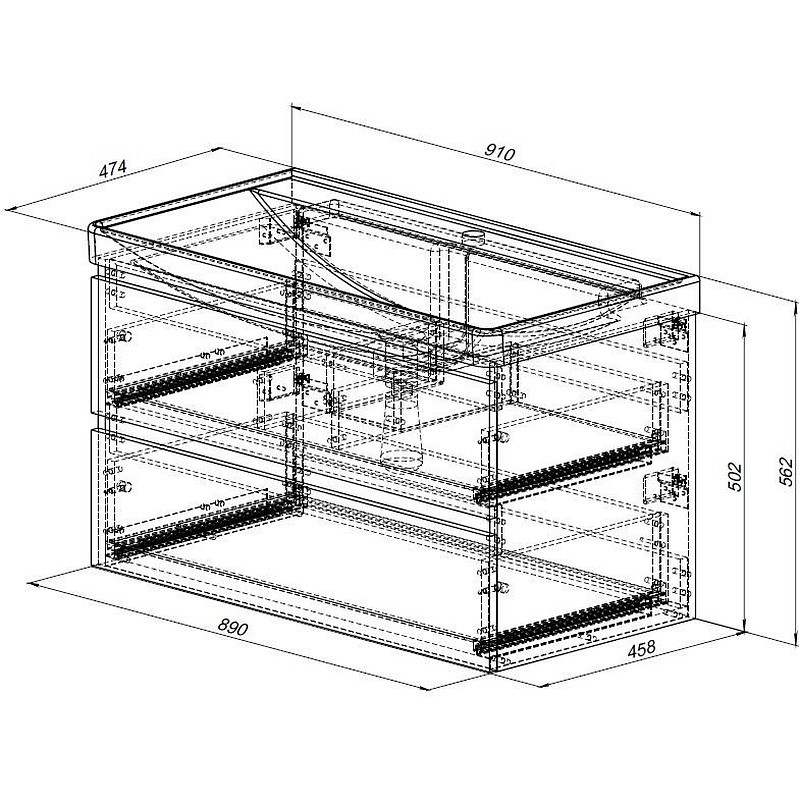 474
910
502
562
890
458