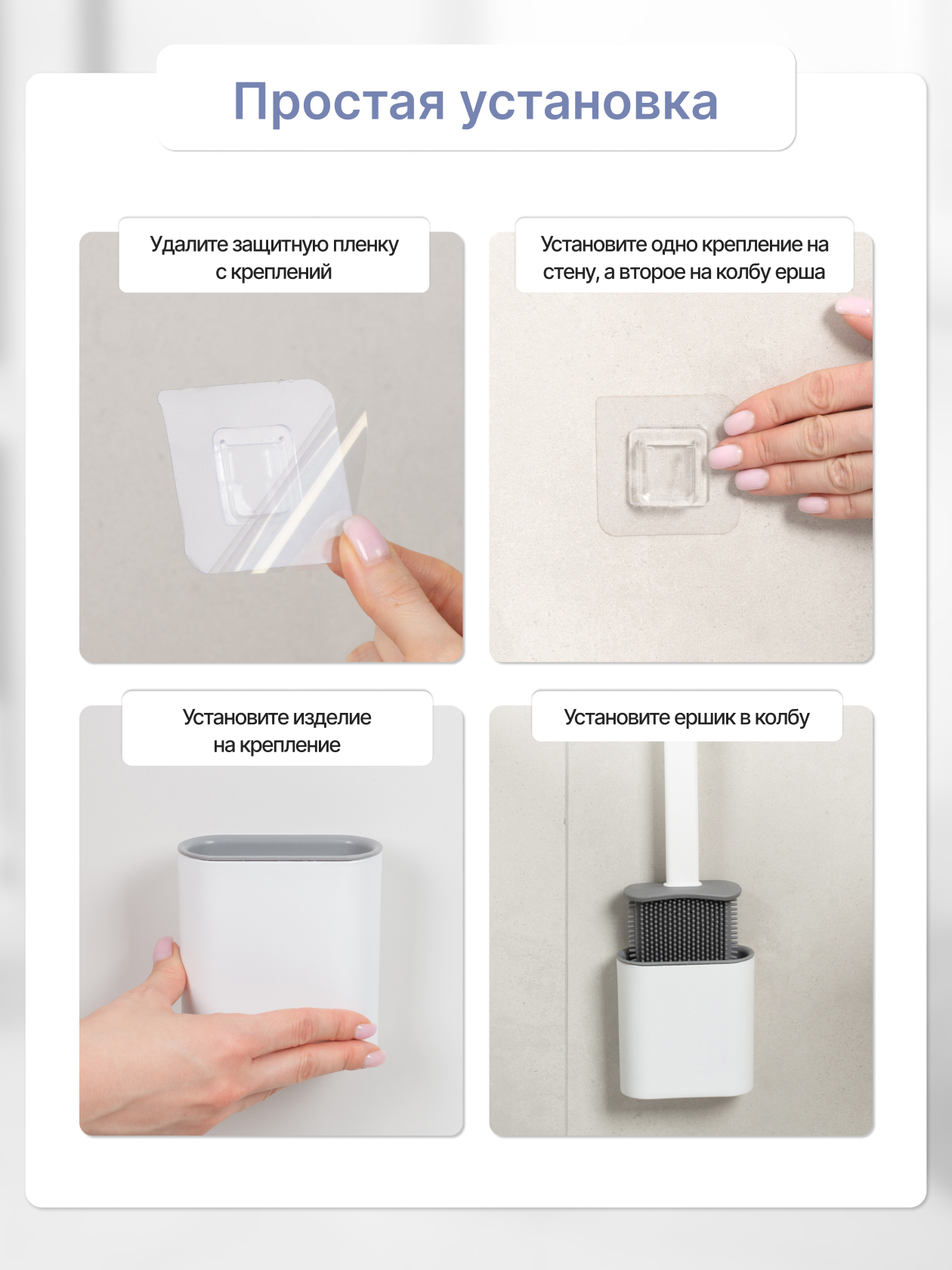 Простая установка

Удалите защитную пленку с креплений

Установите одно крепление на стену, а второе на колбу ерша

Установите изделие на крепление

Установите ершик в колбу