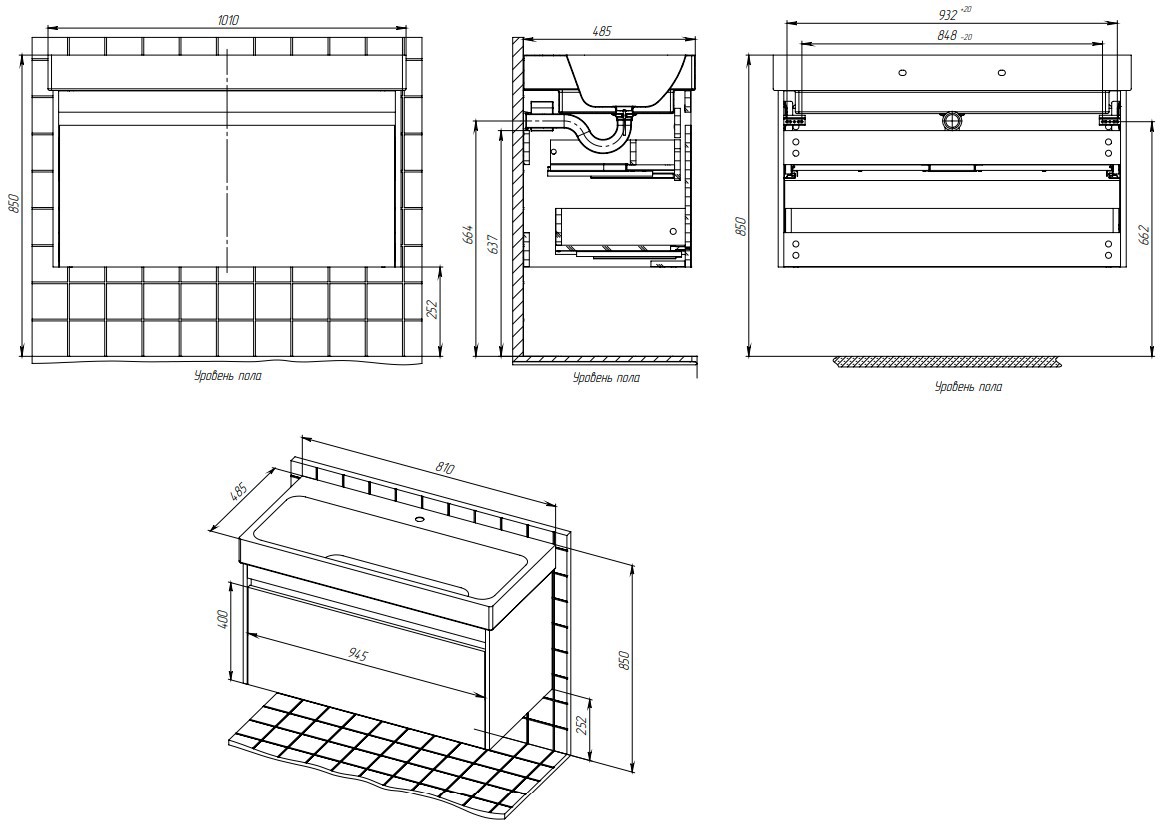 1010
850
252
Уровень пола
485
664
637
Уровень пола
$932^{+20}$
$848_{-20}$
850
662
Уровень пола
810
485
400
945
850
252