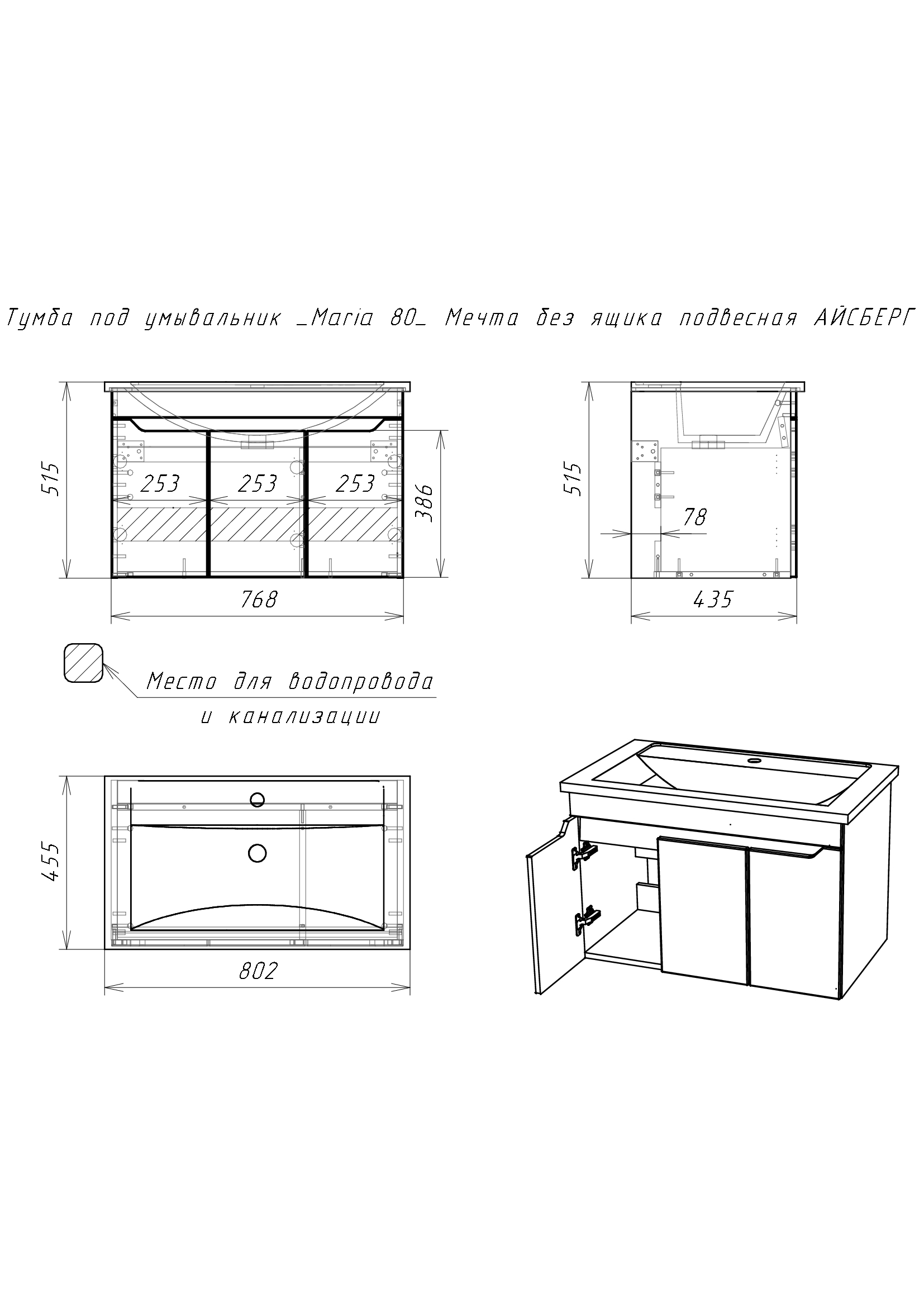 Тумба под умывальник _Maria 80_ Мечта без ящика подвесная АЙСБЕРГ

515

253 253 253

386

768

515

78

435

Место для водопровода и канализации

455

802