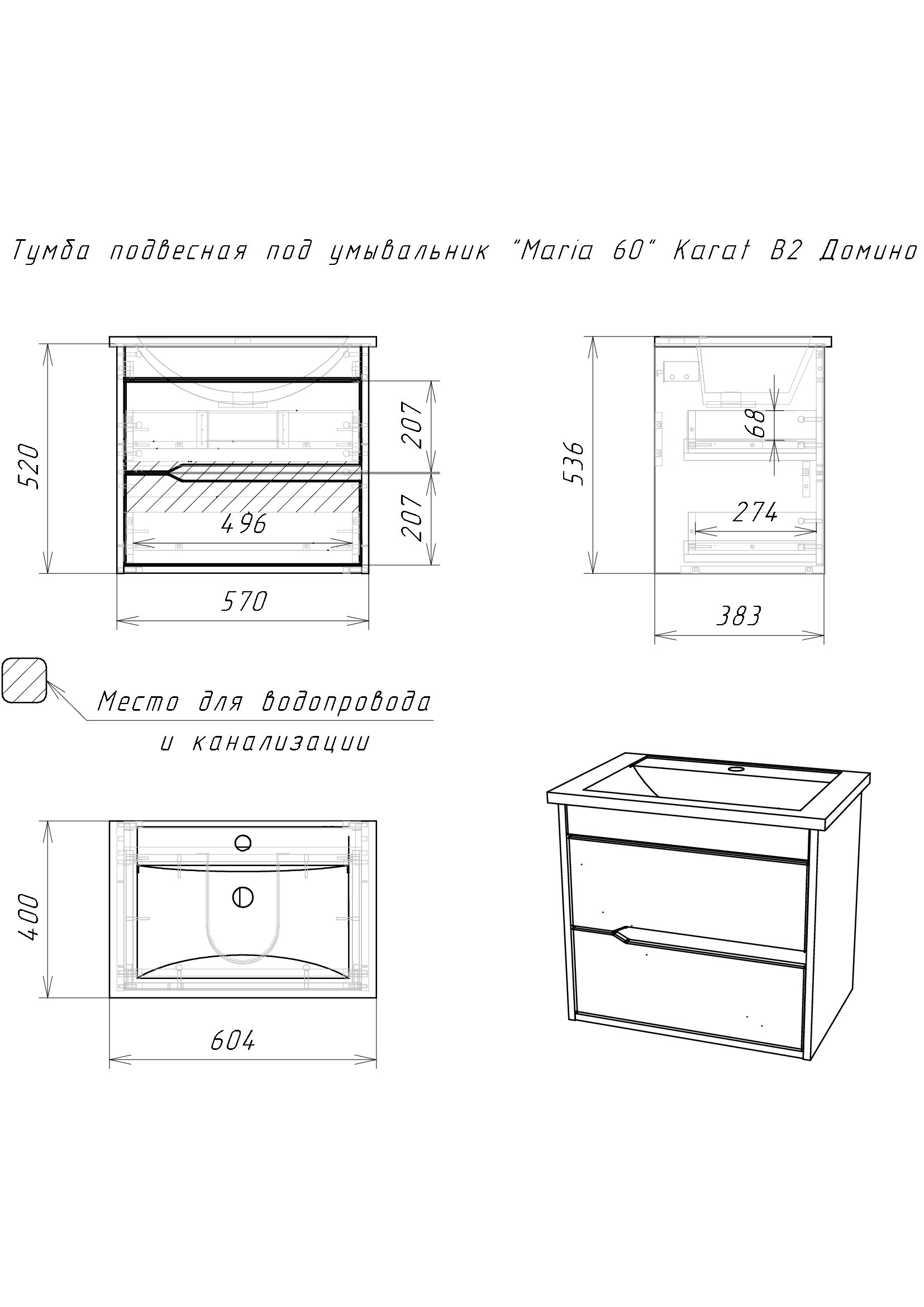 Тумба подвесная под умывальник "Maria 60" Karat B2 Домино

520

207

207

496

570

536

68

274

383

Место для водопровода и канализации

400

604