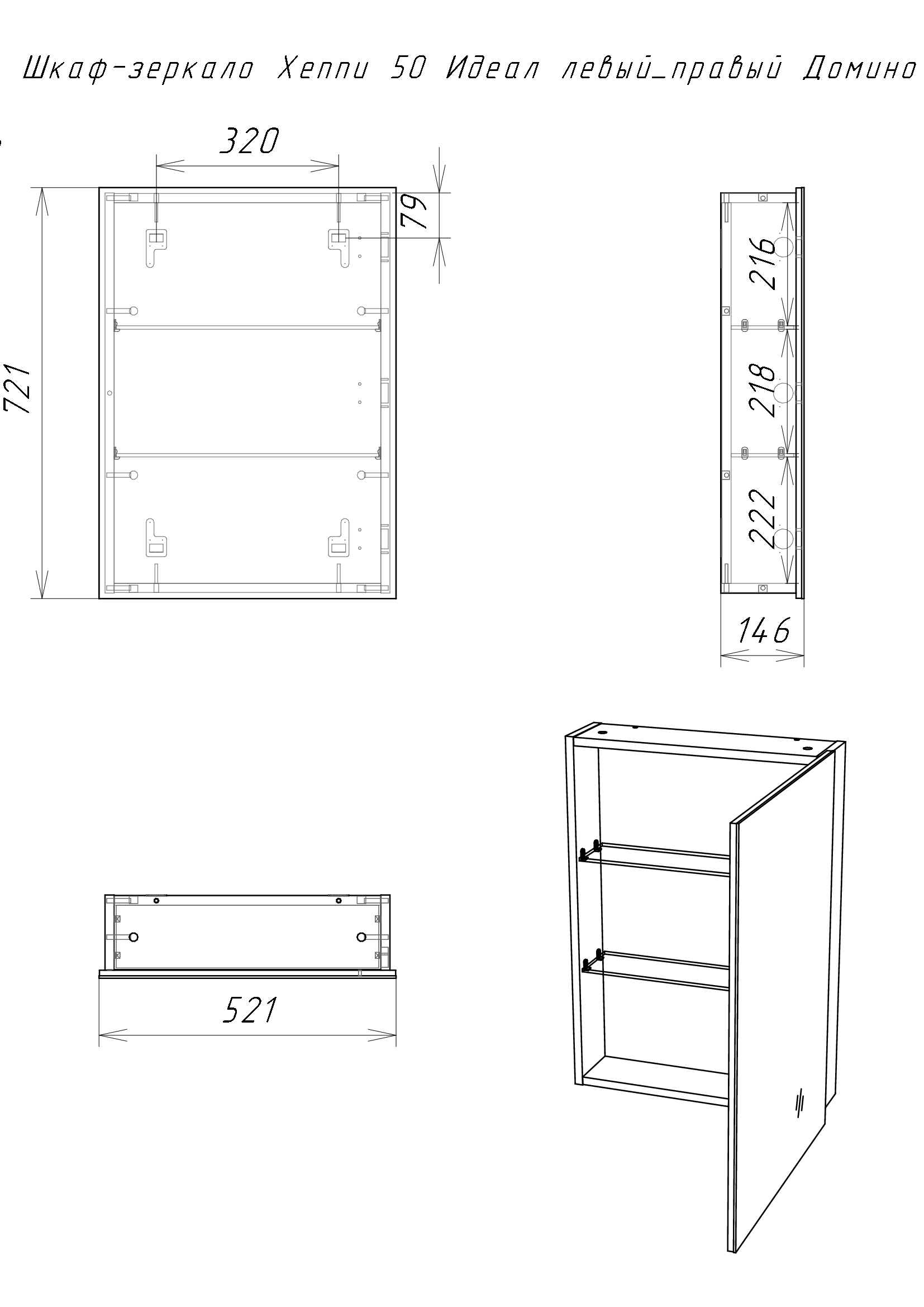 Шкаф-зеркало Хеппи 50 Идеал левый_правый Домино

320

79

721

216

218

222

146

521