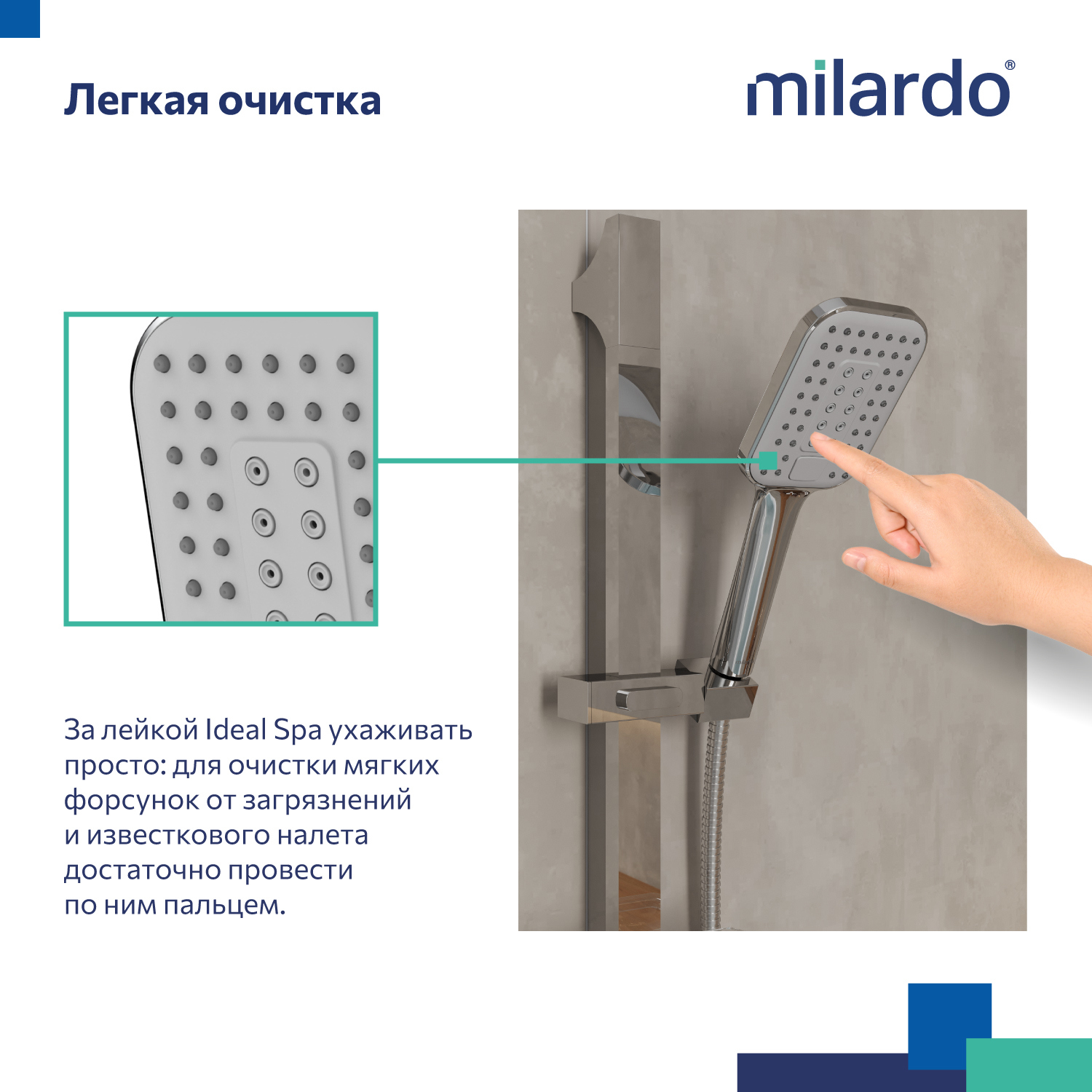 Легкая очистка

milardo®

За лейкой Ideal Spa ухаживать просто: для очистки мягких форсунок от загрязнений и известкового налета достаточно провести по ним пальцем.