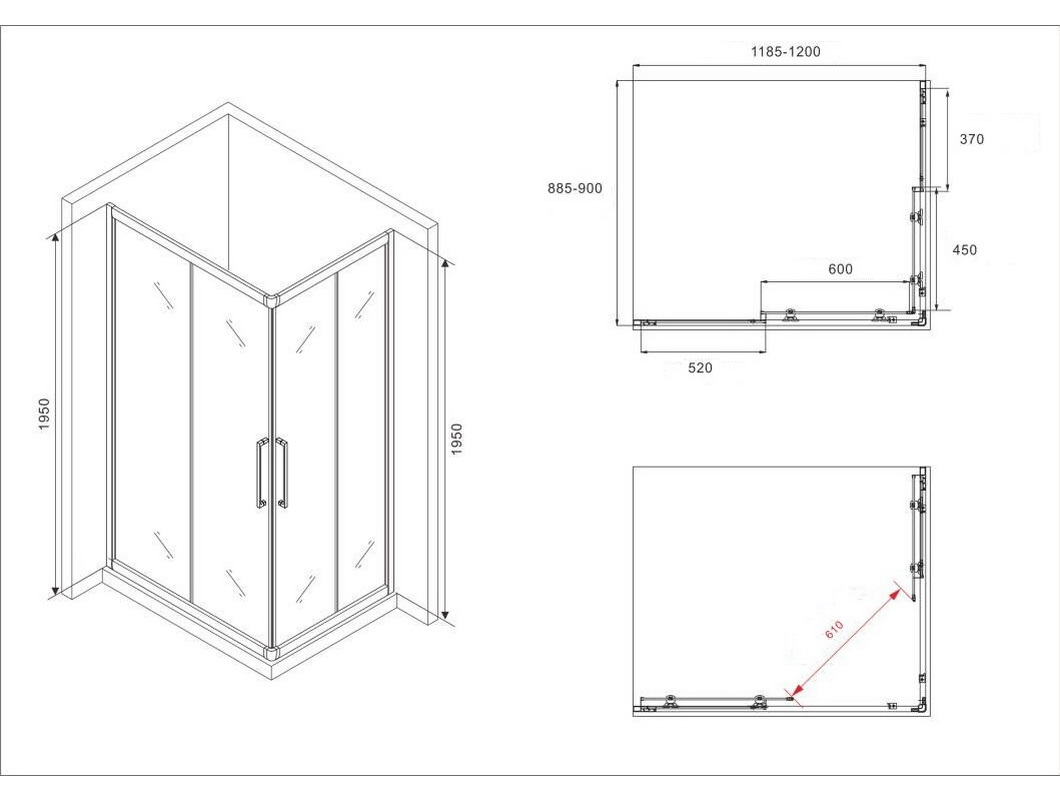 1950

1950

1185-1200

885-900

370

450

600

520

610