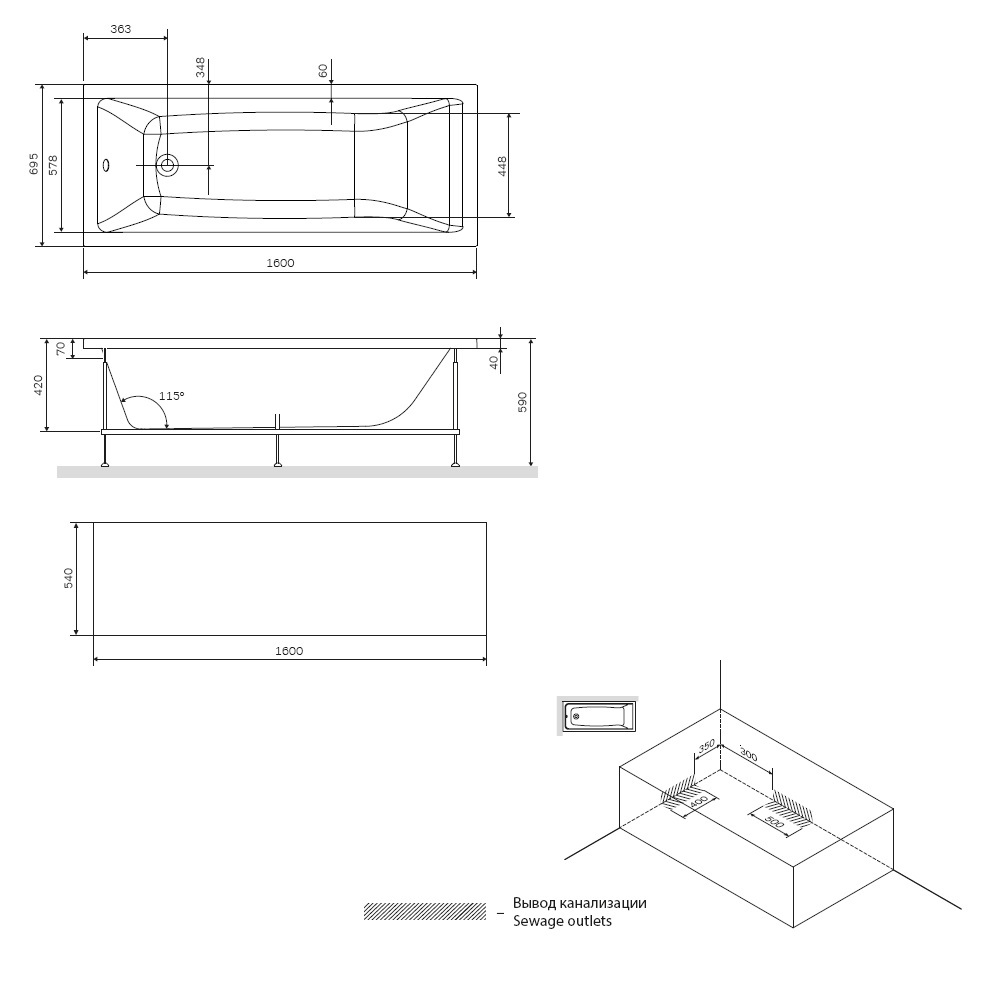 363
348
60
695
578
448
1600
70
420
115°
40
590
540
1600
350
300
400
500
– Вывод канализации
Sewage outlets