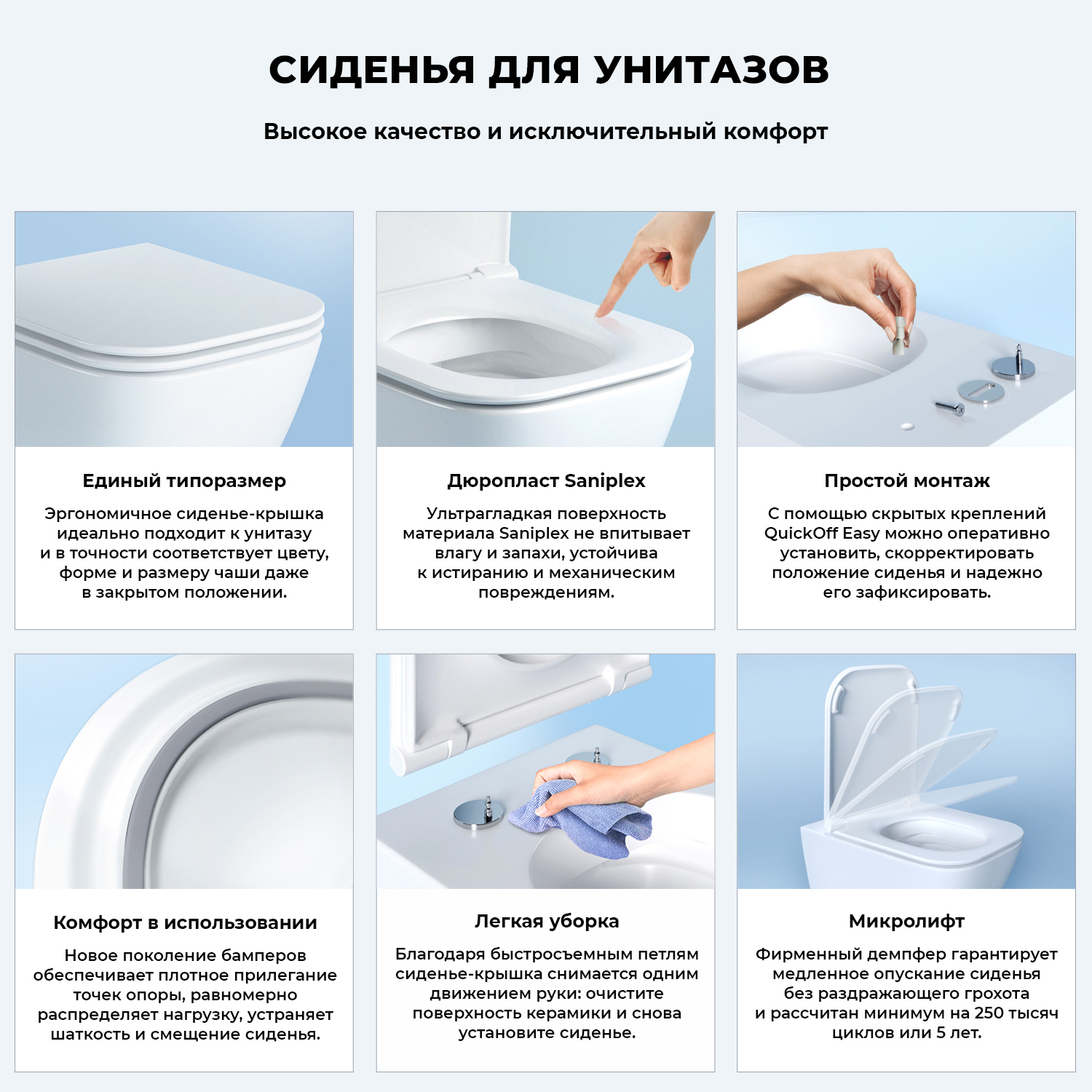 СИДЕНЬЯ ДЛЯ УНИТАЗОВ

Высокое качество и исключительный комфорт

Единый типоразмер

Эргономичное сиденье-крышка идеально подходит к унитазу и в точности соответствует цвету, форме и размеру чаши даже в закрытом положении.

Дюропласт Saniplex

Ультрагладкая поверхность материала Saniplex не впитывает влагу и запахи, устойчива к истиранию и механическим повреждениям.

Простой монтаж

С помощью скрытых креплений QuickOff Easy можно оперативно установить, скорректировать положение сиденья и надежно его зафиксировать.

Комфорт в использовании

Новое поколение бамперов обеспечивает плотное прилегание точек опоры, равномерно распределяет нагрузку, устраняет шаткость и смещение сиденья.

Легкая уборка

Благодаря быстросъемным петлям сиденье-крышка снимается одним движением руки: очистите поверхность керамики и снова установите сиденье.

Микролифт

Фирменный демпфер гарантирует медленное опускание сиденья без раздражающего грохота и рассчитан минимум на 250 тысяч циклов или 5 лет.