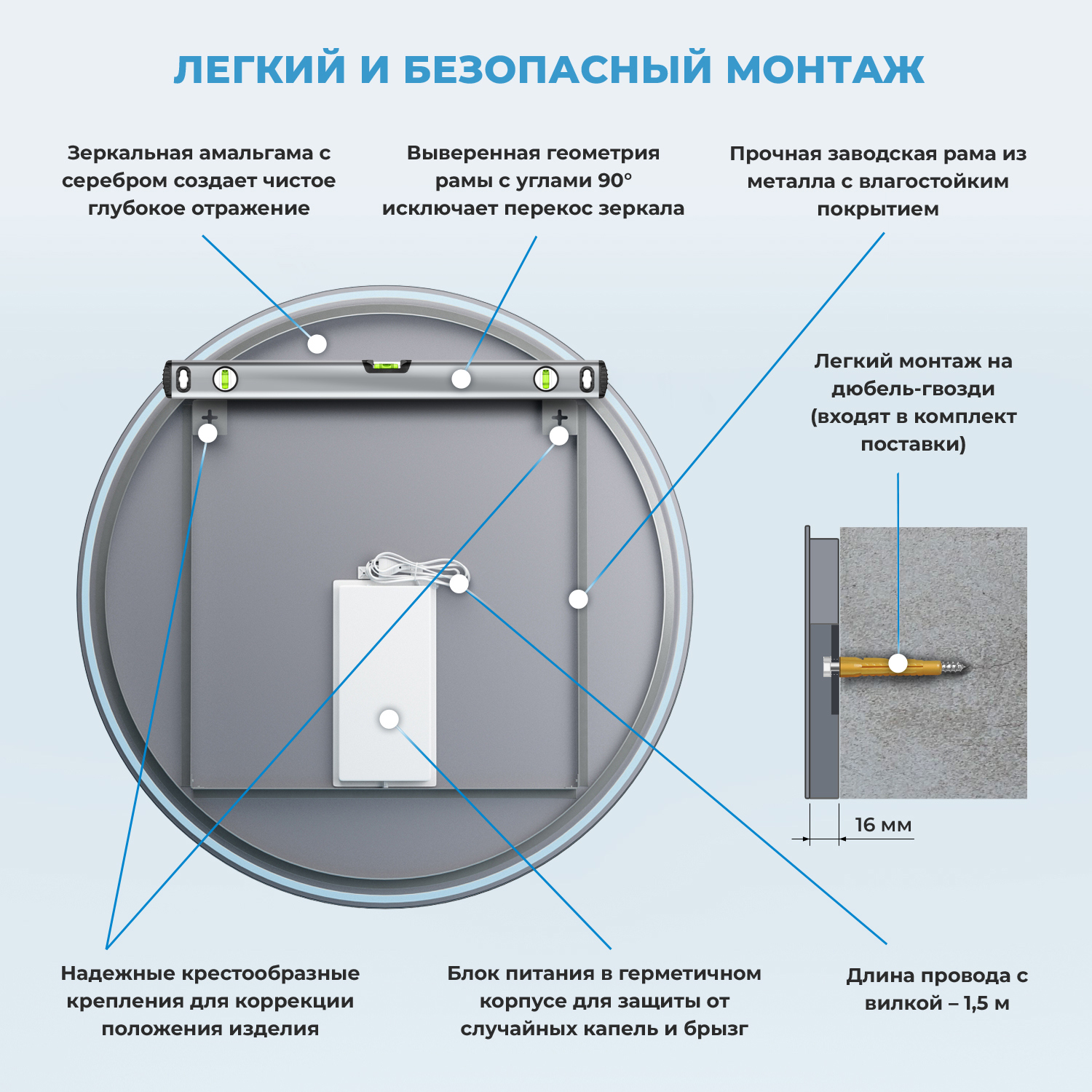 ЛЕГКИЙ И БЕЗОПАСНЫЙ МОНТАЖ

Зеркальная амальгама с серебром создает чистое глубокое отражение

Выверенная геометрия рамы с углами 90° исключает перекос зеркала

Прочная заводская рама из металла с влагостойким покрытием

Легкий монтаж на дюбель-гвозди (входят в комплект поставки)

16 мм

Надежные крестообразные крепления для коррекции положения изделия

Блок питания в герметичном корпусе для защиты от случайных капель и брызг

Длина провода с вилкой – 1,5 м