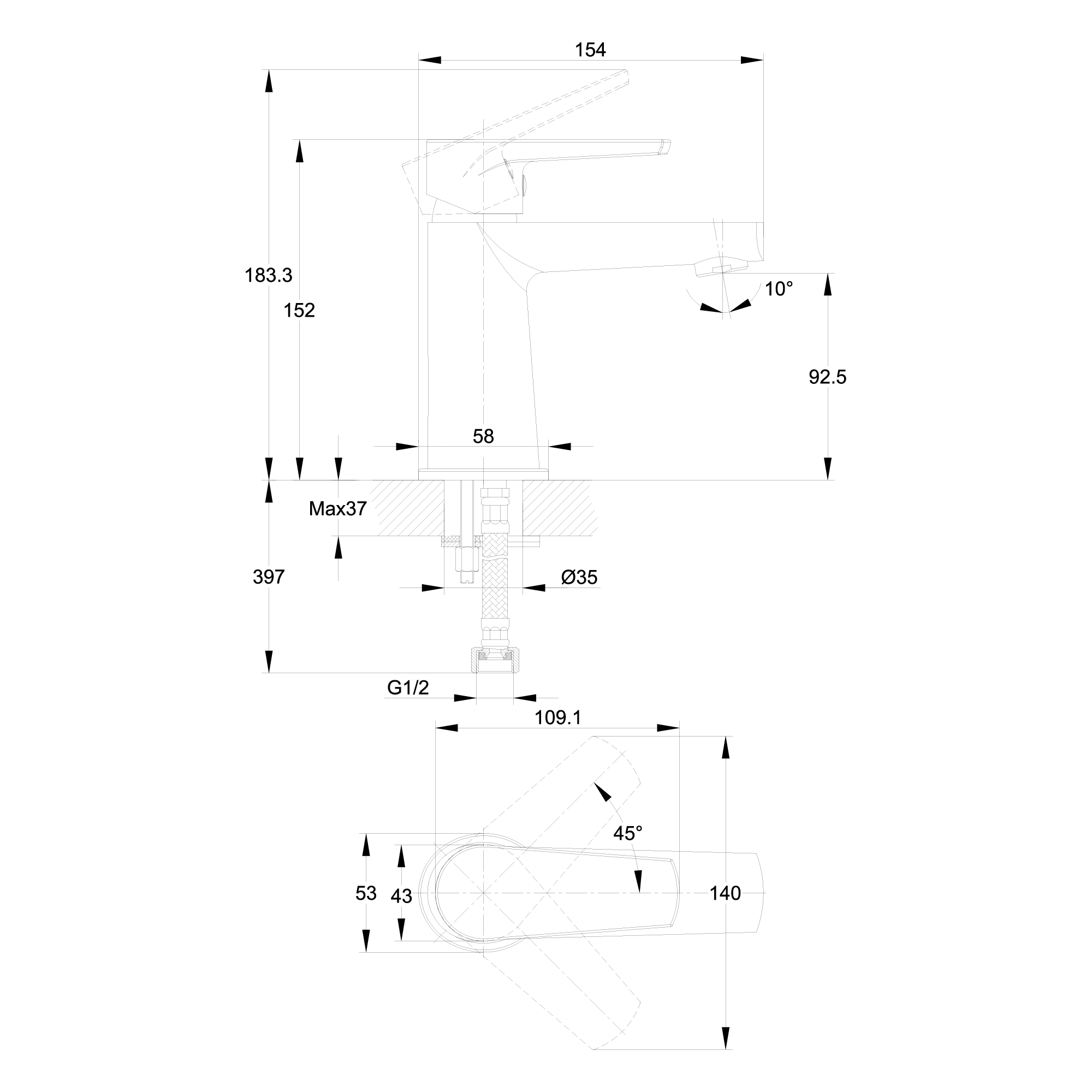 154
183.3
152
10°
92.5
58
Max37
397
Ø35
G1/2
109.1
45°
53
43
140