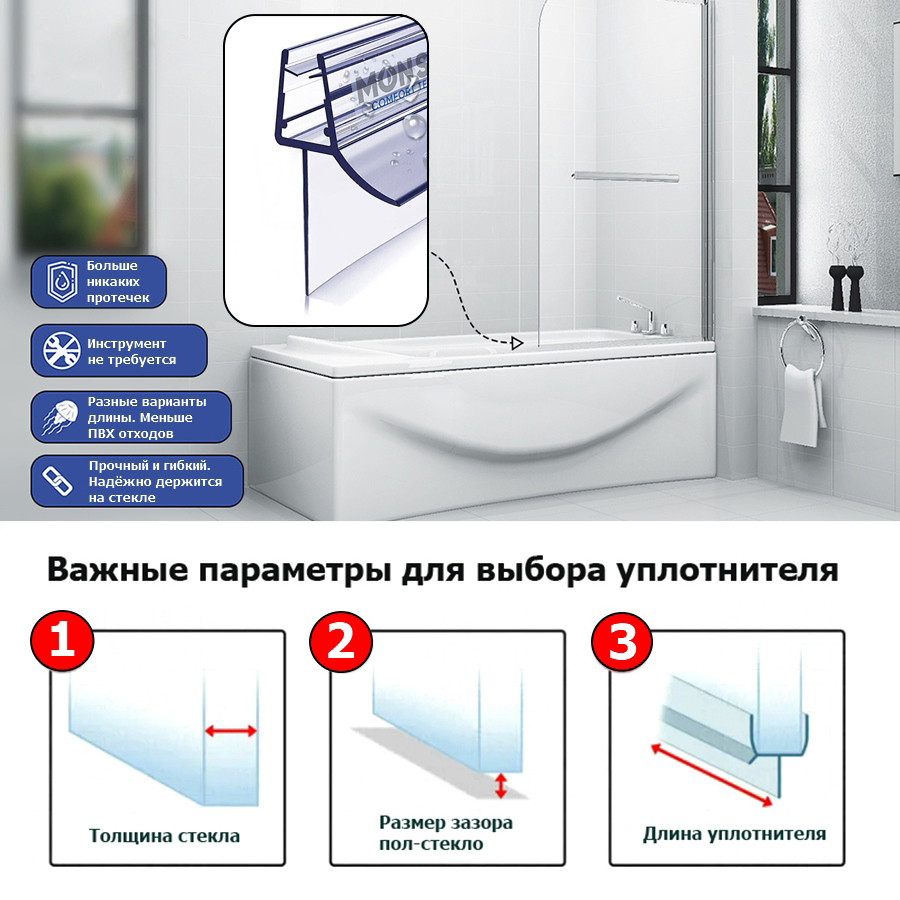 MONS
COMFORT

Больше никаких протечек

Инструмент не требуется

Разные варианты длины. Меньше ПВХ отходов

Прочный и гибкий. Надёжно держится на стекле

Важные параметры для выбора уплотнителя

1

Толщина стекла

2

Размер зазора пол-стекло

3

Длина уплотнителя