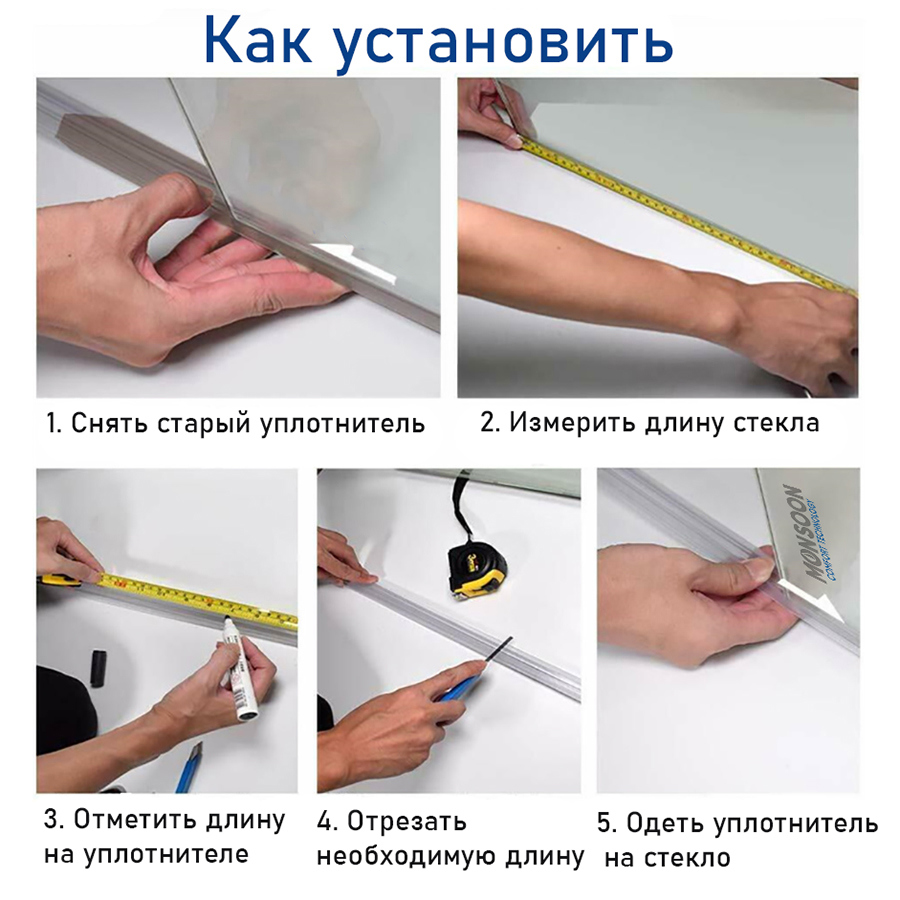 Как установить

1. Снять старый уплотнитель

2. Измерить длину стекла

3. Отметить длину на уплотнителе

4. Отрезать необходимую длину

MONSOON COMFORT TECHNOLOGY

5. Одеть уплотнитель на стекло