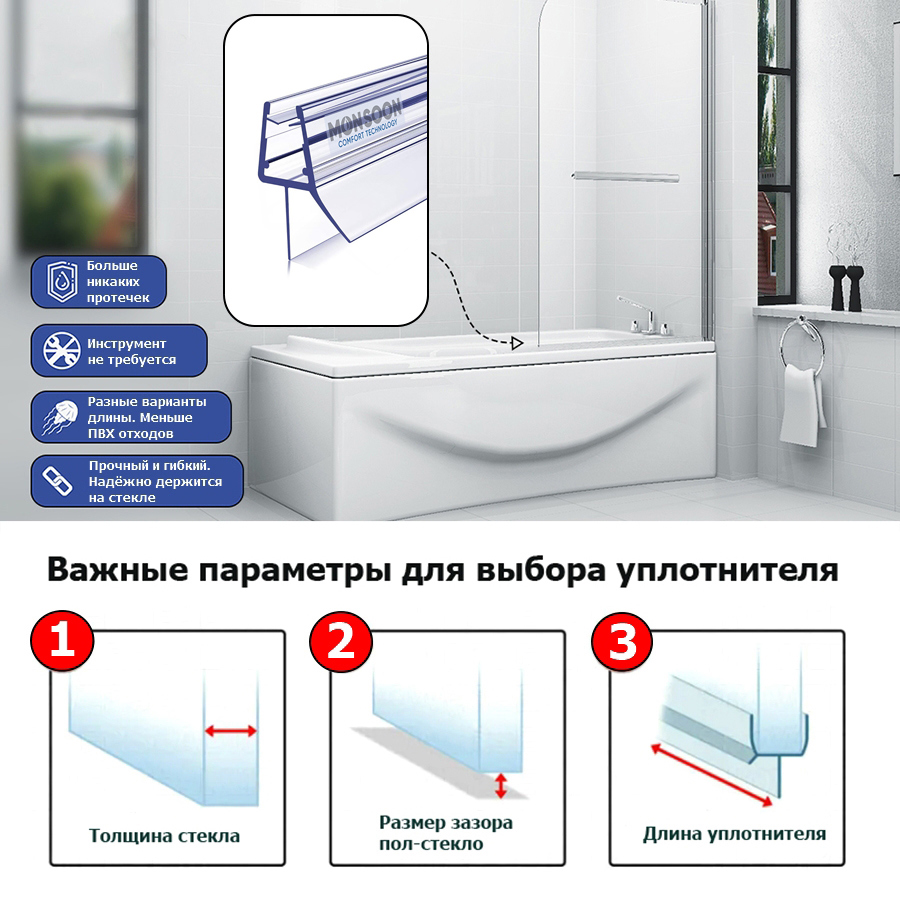 MONSOON
COMFORT TECHNOLOGY

Больше никаких протечек

Инструмент не требуется

Разные варианты длины. Меньше ПВХ отходов

Прочный и гибкий. Надёжно держится на стекле

Важные параметры для выбора уплотнителя

1
Толщина стекла

2
Размер зазора пол-стекло

3
Длина уплотнителя