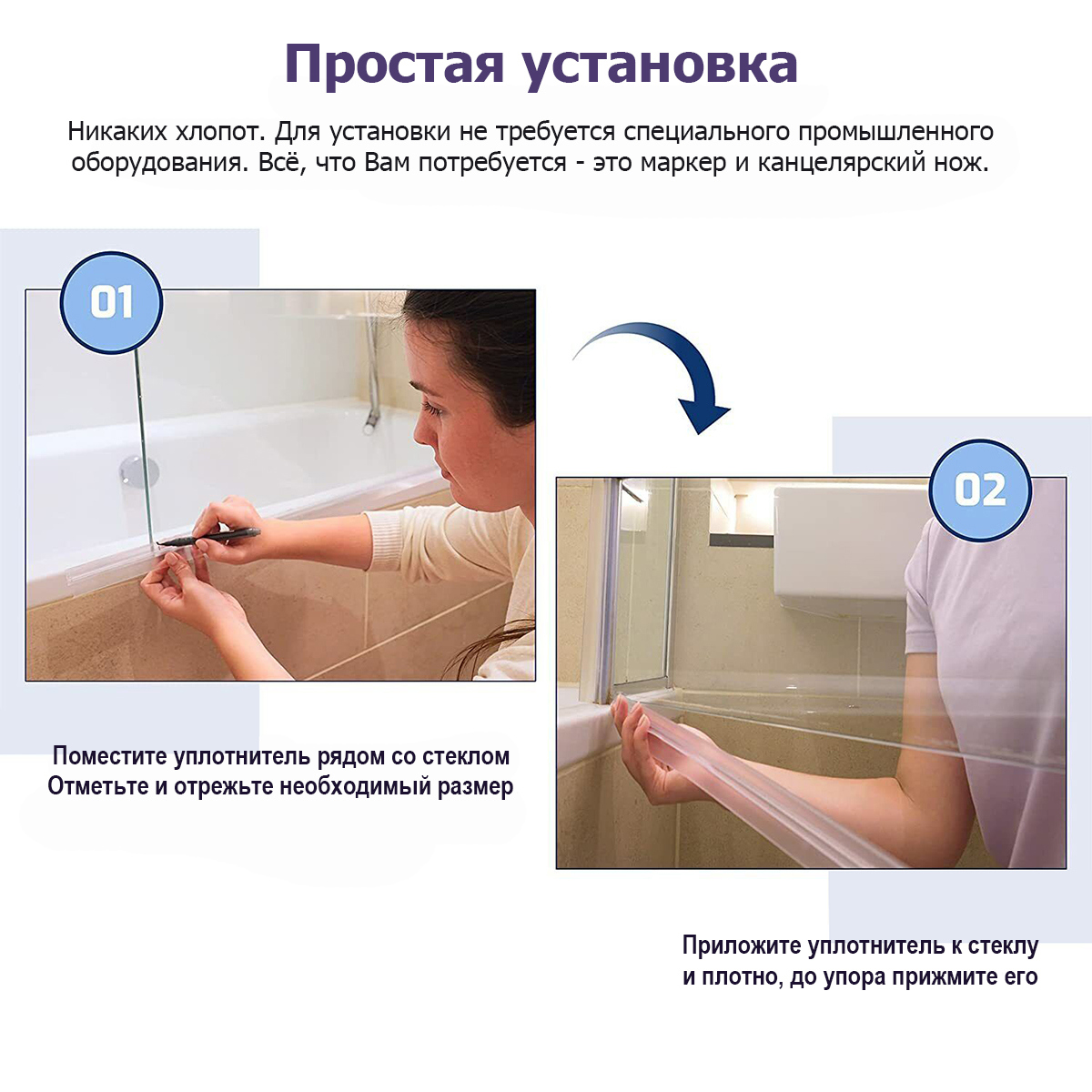 Простая установка

Никаких хлопот. Для установки не требуется специального промышленного оборудования. Всё, что Вам потребуется - это маркер и канцелярский нож.

01

Поместите уплотнитель рядом со стеклом
Отметьте и отрежьте необходимый размер

02

Приложите уплотнитель к стеклу
и плотно, до упора прижмите его