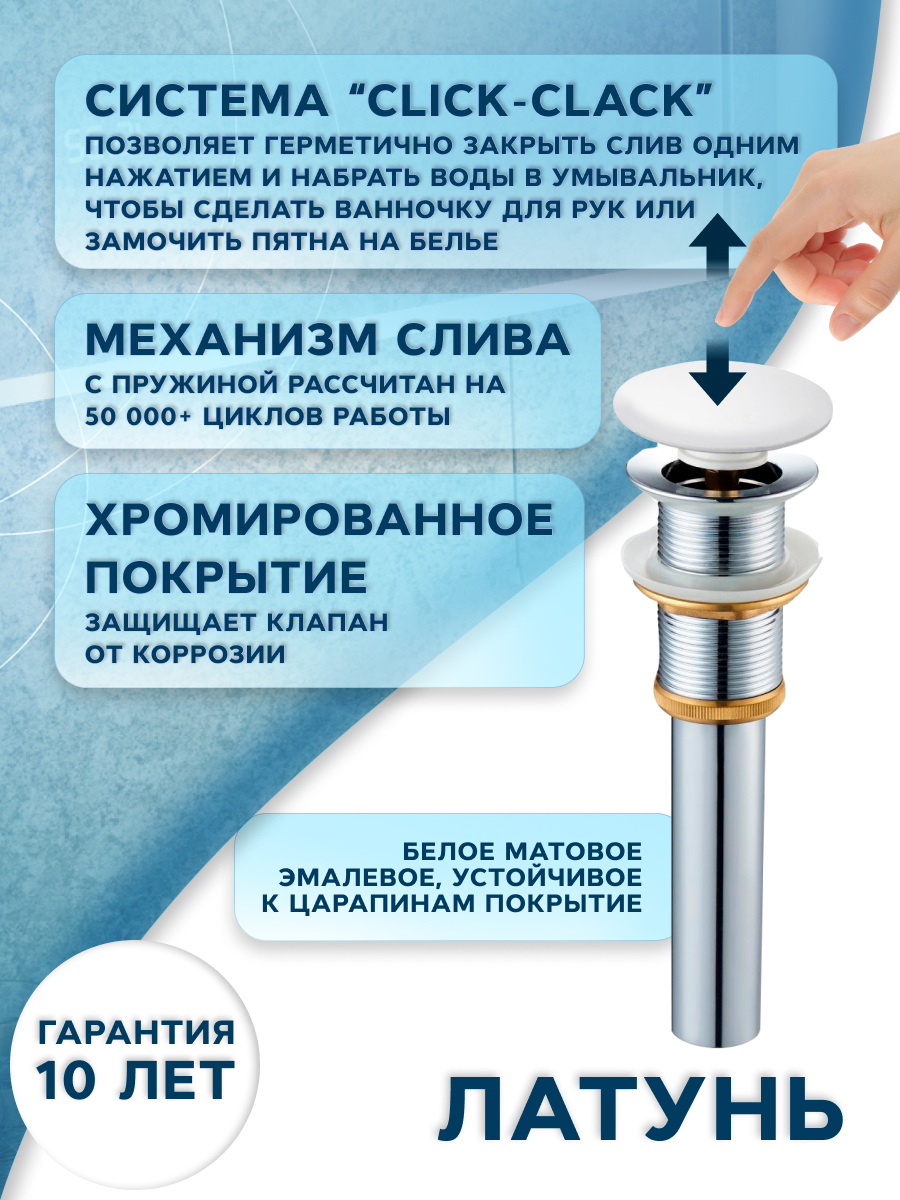 СИСТЕМА “CLICK-CLACK”
ПОЗВОЛЯЕТ ГЕРМЕТИЧНО ЗАКРЫТЬ СЛИВ ОДНИМ НАЖАТИЕМ И НАБРАТЬ ВОДЫ В УМЫВАЛЬНИК, ЧТОБЫ СДЕЛАТЬ ВАННОЧКУ ДЛЯ РУК ИЛИ ЗАМОЧИТЬ ПЯТНА НА БЕЛЬЕ

МЕХАНИЗМ СЛИВА
С ПРУЖИНОЙ РАССЧИТАН НА 50 000+ ЦИКЛОВ РАБОТЫ

ХРОМИРОВАННОЕ ПОКРЫТИЕ
ЗАЩИЩАЕТ КЛАПАН ОТ КОРРОЗИИ

БЕЛОЕ МАТОВОЕ ЭМАЛЕВОЕ, УСТОЙЧИВОЕ К ЦАРАПИНАМ ПОКРЫТИЕ

ГАРАНТИЯ
10 ЛЕТ

ЛАТУНЬ