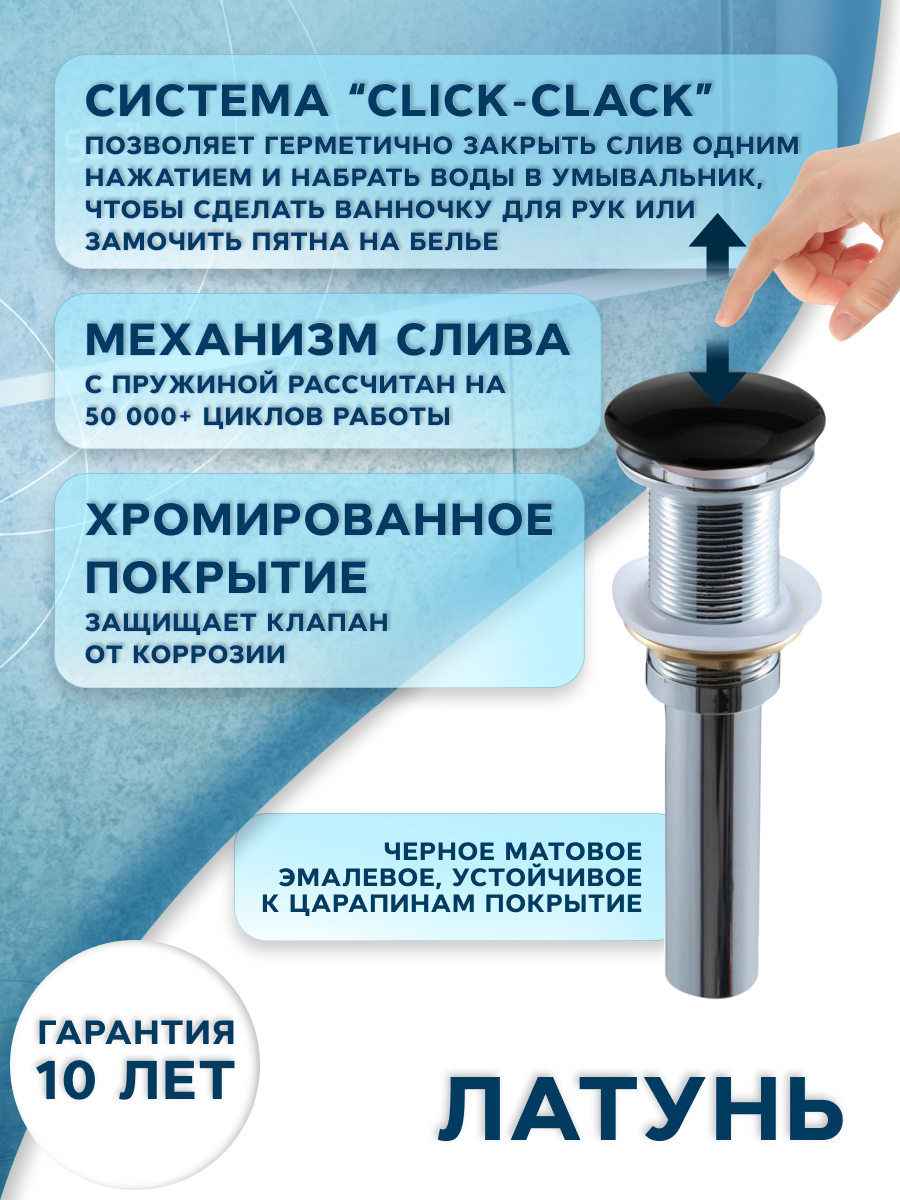 СИСТЕМА “CLICK-CLACK”
ПОЗВОЛЯЕТ ГЕРМЕТИЧНО ЗАКРЫТЬ СЛИВ ОДНИМ НАЖАТИЕМ И НАБРАТЬ ВОДЫ В УМЫВАЛЬНИК, ЧТОБЫ СДЕЛАТЬ ВАННОЧКУ ДЛЯ РУК ИЛИ ЗАМОЧИТЬ ПЯТНА НА БЕЛЬЕ

МЕХАНИЗМ СЛИВА
С ПРУЖИНОЙ РАССЧИТАН НА 50 000+ ЦИКЛОВ РАБОТЫ

ХРОМИРОВАННОЕ ПОКРЫТИЕ
ЗАЩИЩАЕТ КЛАПАН ОТ КОРРОЗИИ

ЧЕРНОЕ МАТОВОЕ ЭМАЛЕВОЕ, УСТОЙЧИВОЕ К ЦАРАПИНАМ ПОКРЫТИЕ

ГАРАНТИЯ 10 ЛЕТ

ЛАТУНЬ