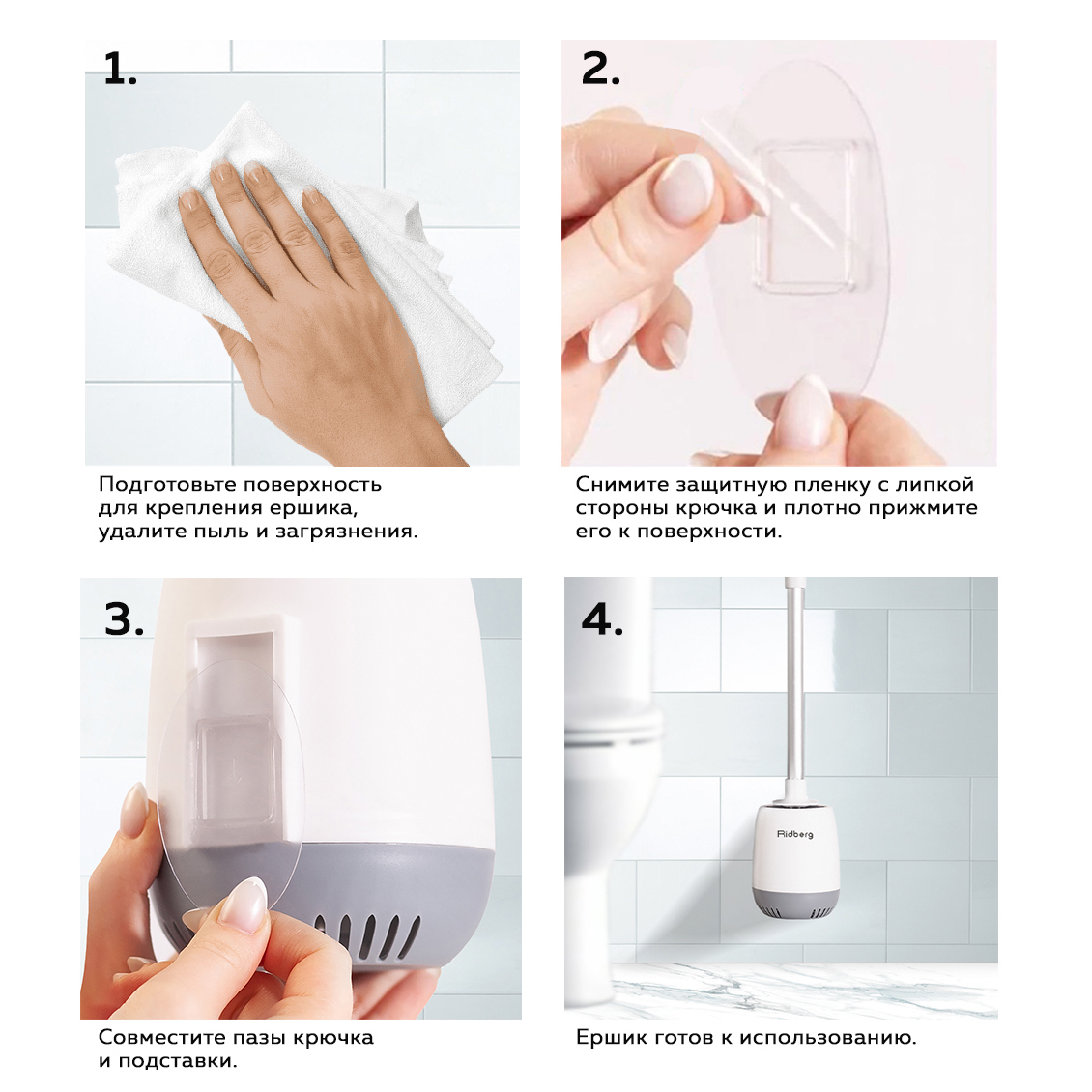 1.

Подготовьте поверхность для крепления ершика, удалите пыль и загрязнения.

2.

Снимите защитную пленку с липкой стороны крючка и плотно прижмите его к поверхности.

3.

Совместите пазы крючка и подставки.

4.

Ridberg

Ершик готов к использованию.