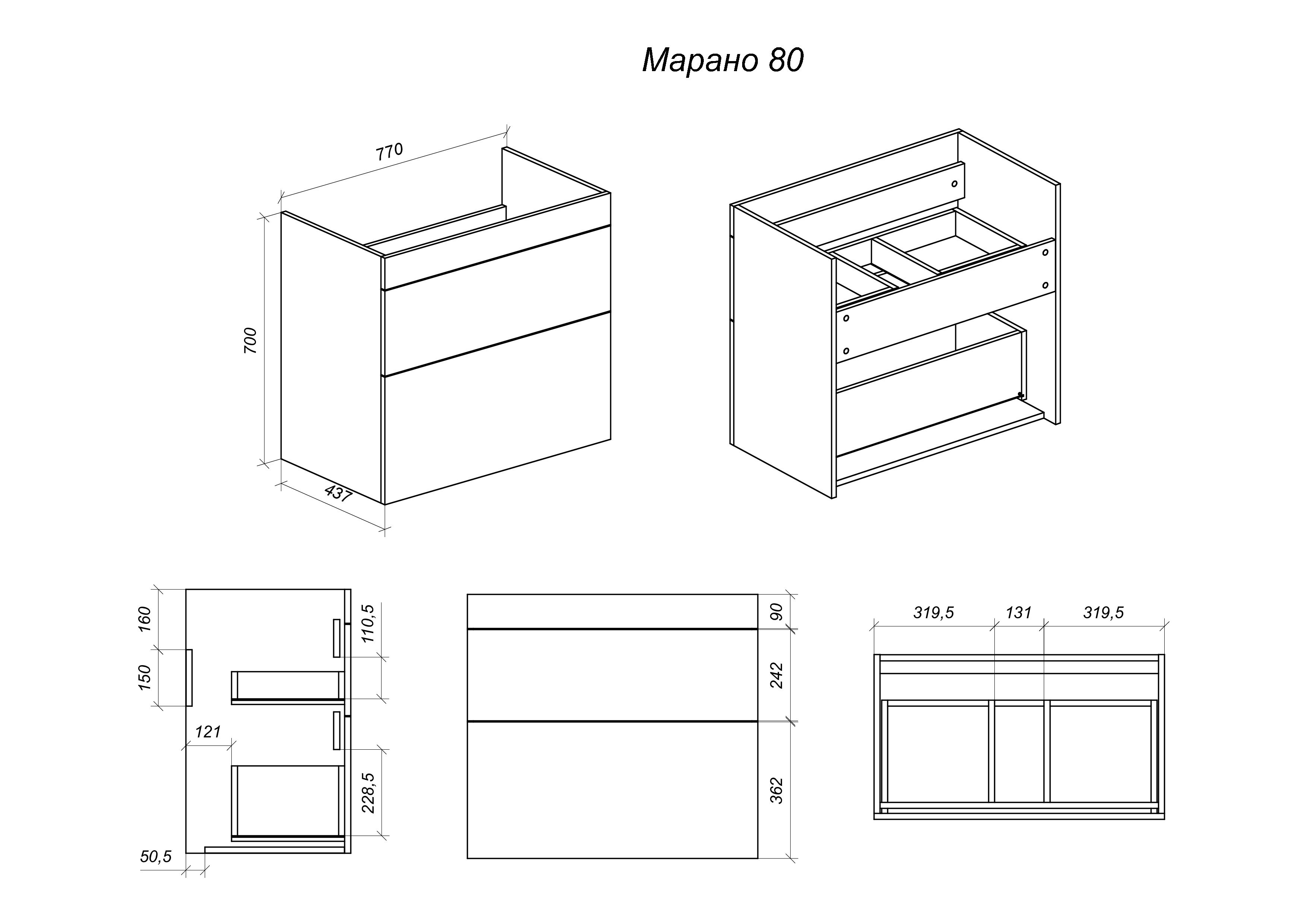 Марано 80

770

700

437

160

150

110,5

121

228,5

50,5

90

242

362

319,5

131

319,5