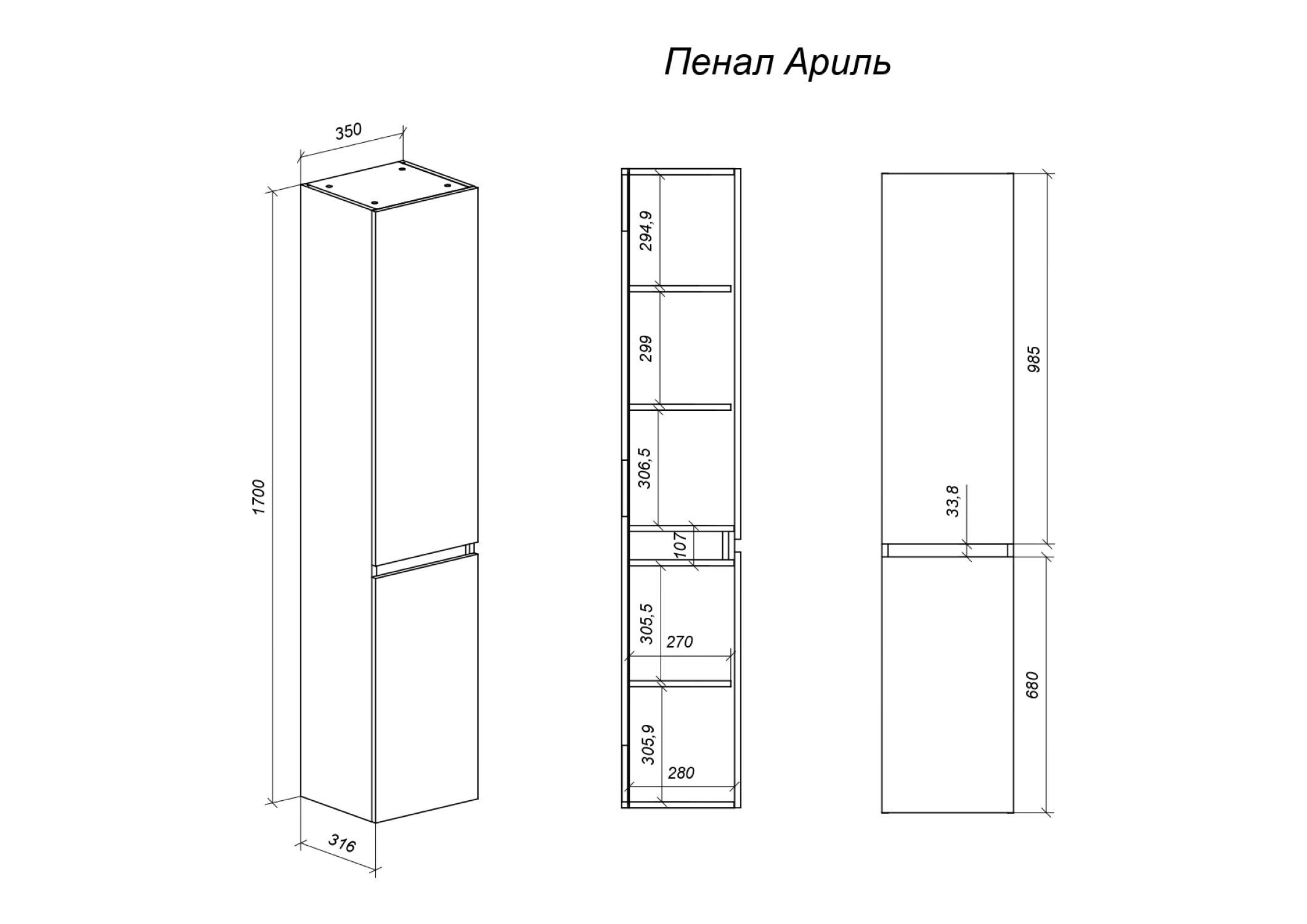 Пенал Ариль

350

1700

316

294,9

299

306,5

107

305,5

270

305,9

280

985

33,8

680