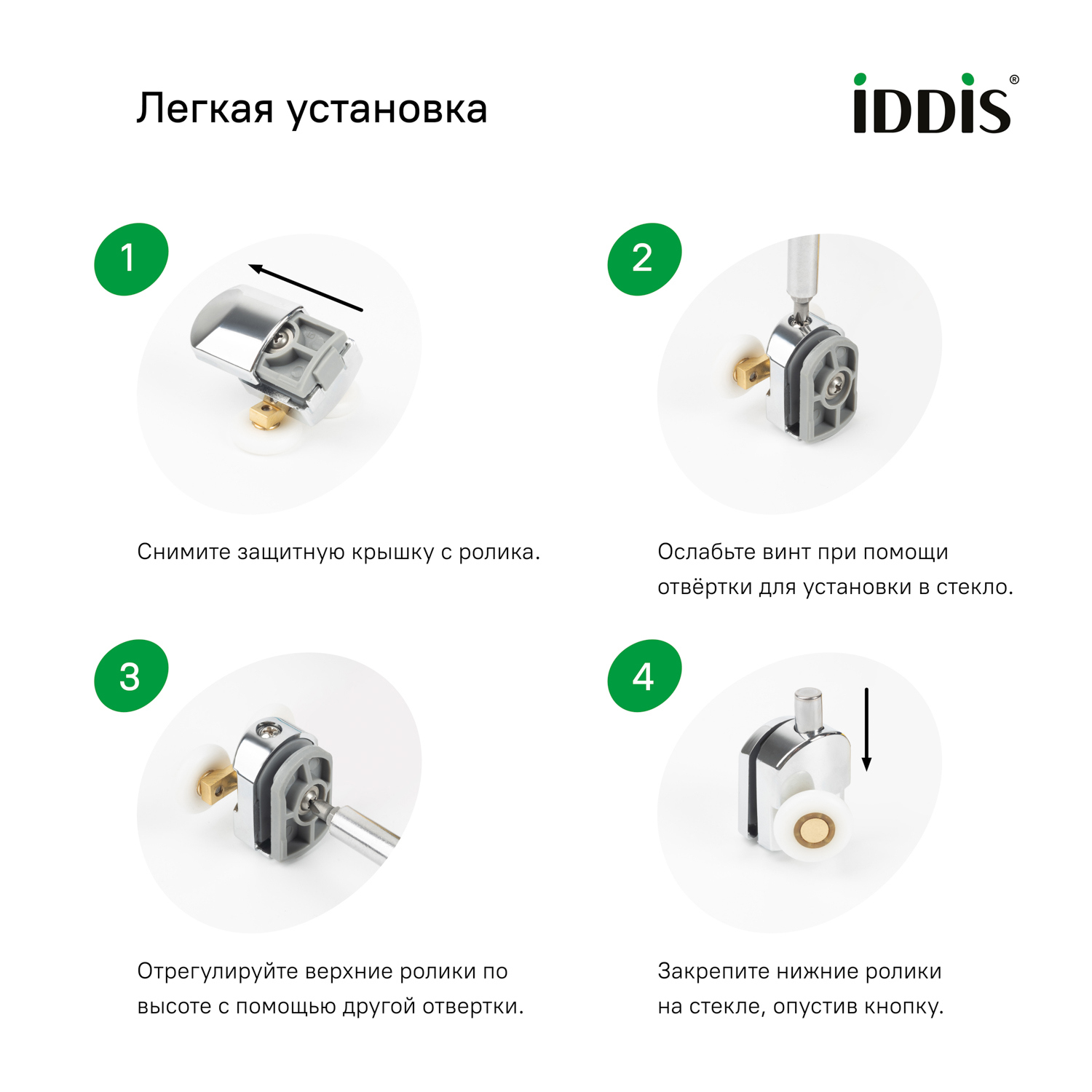 Легкая установка

iDDiS®

1

Снимите защитную крышку с ролика.

2

Ослабьте винт при помощи отвёртки для установки в стекло.

3

Отрегулируйте верхние ролики по высоте с помощью другой отвертки.

4

Закрепите нижние ролики на стекле, опустив кнопку.