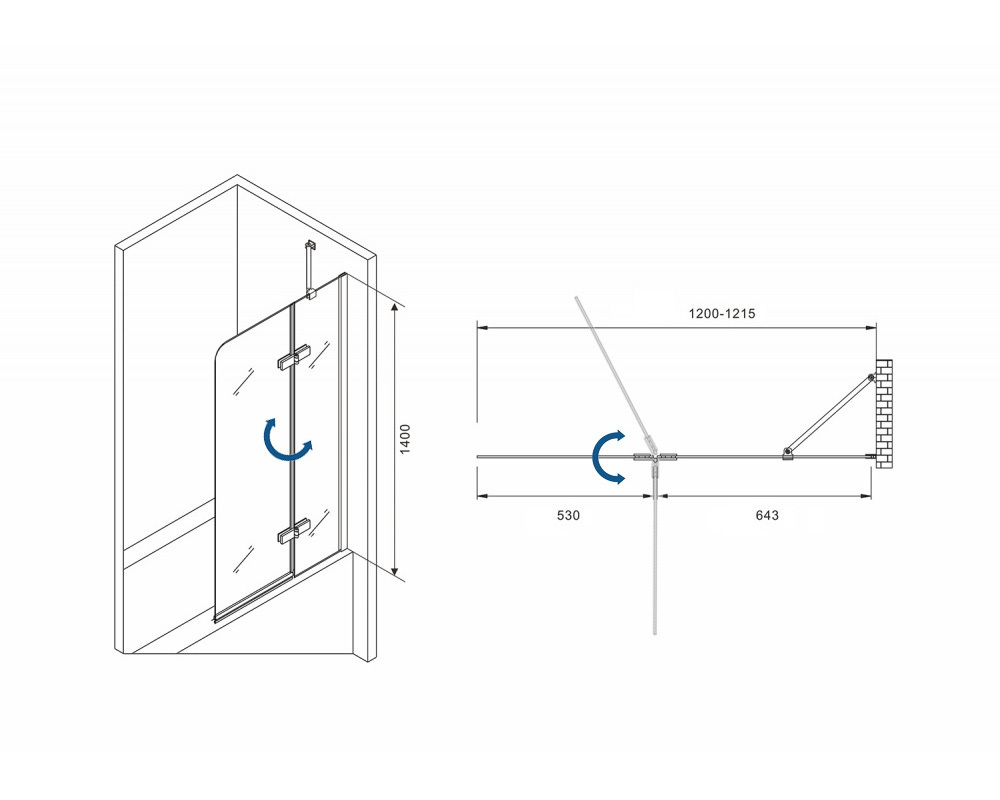 1400

1200-1215

530

643