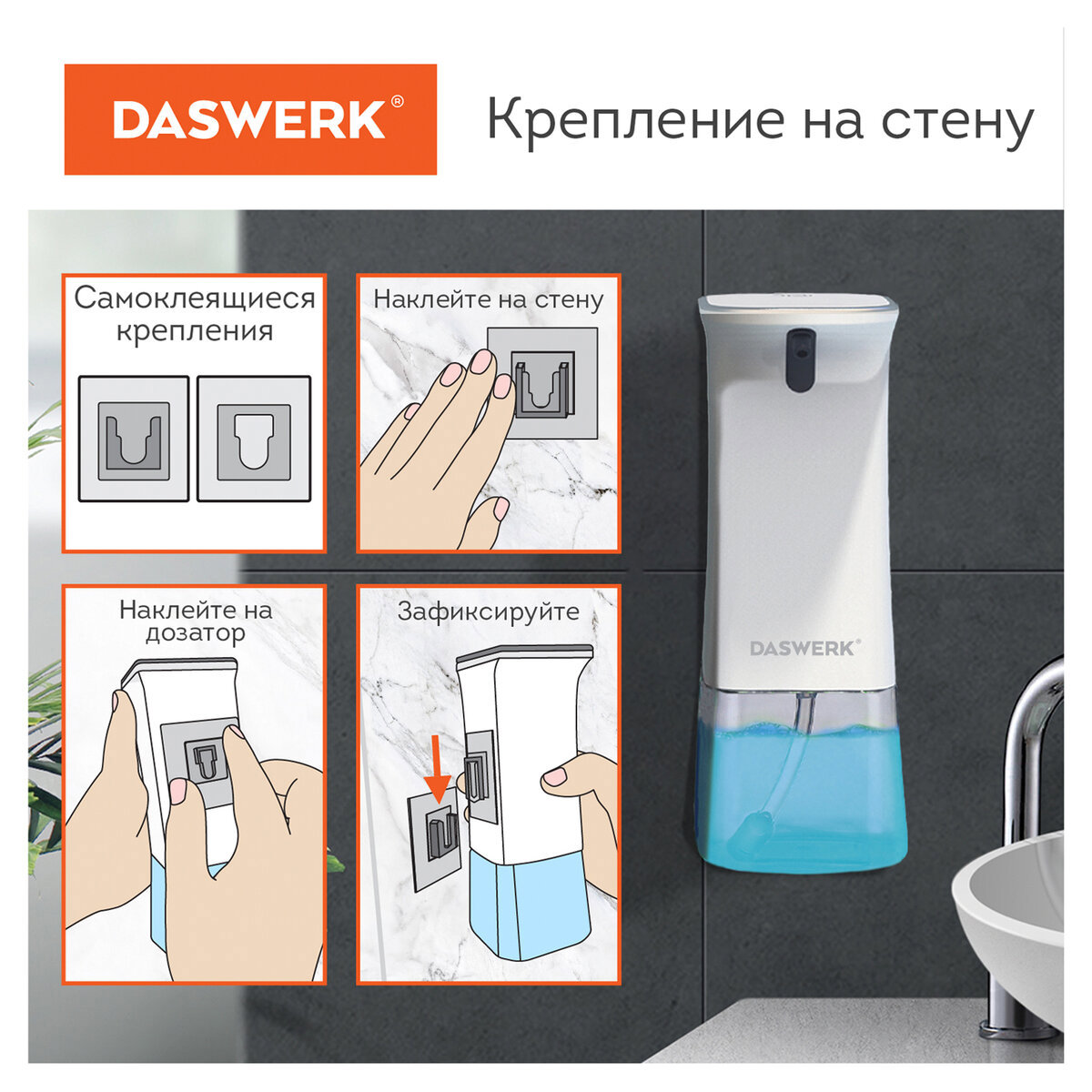 DASWERK®

Крепление на стену

Самоклеящиеся крепления

Наклейте на стену

Наклейте на дозатор

Зафиксируйте

DASWERK®