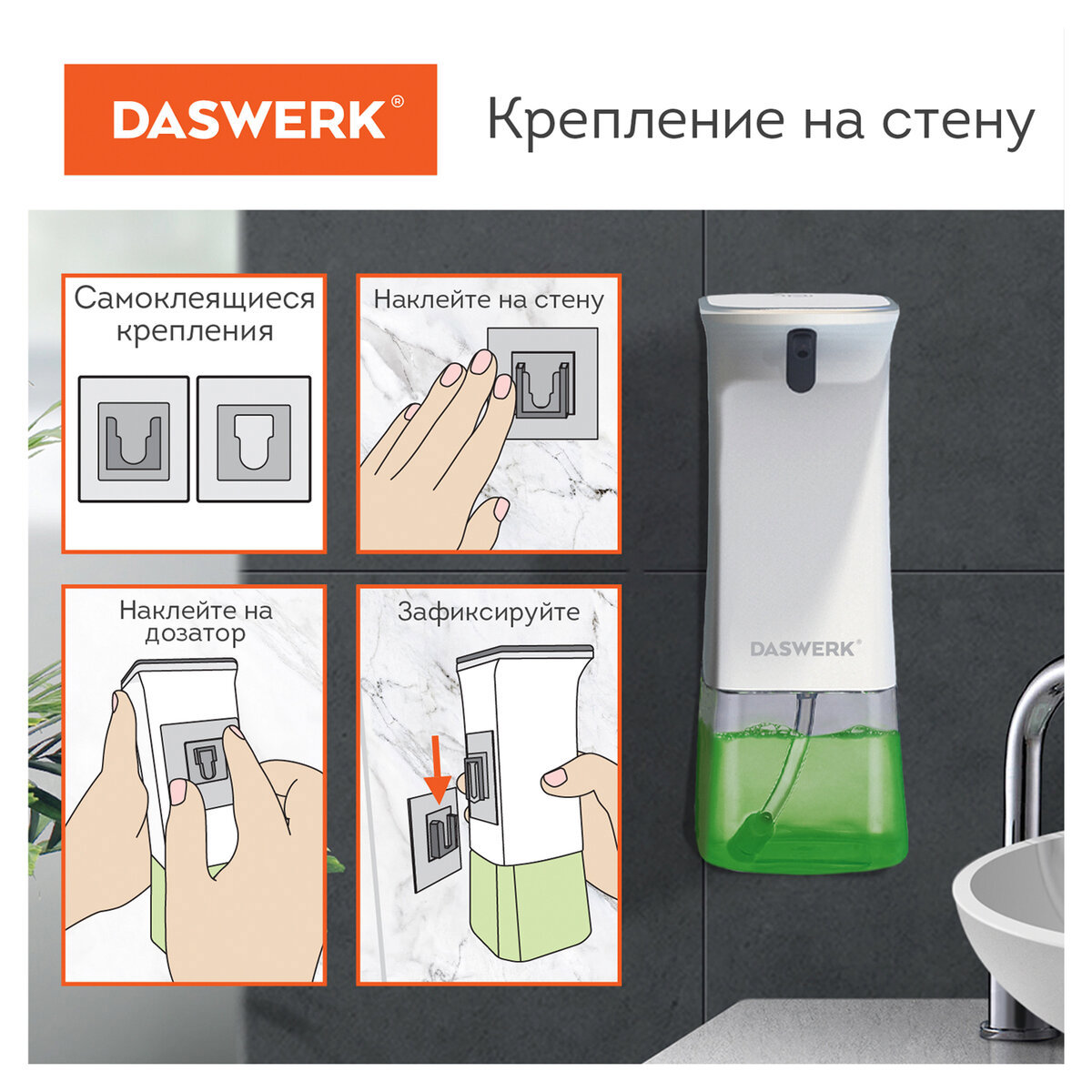 DASWERK®

Крепление на стену

Самоклеящиеся крепления

Наклейте на стену

Наклейте на дозатор

Зафиксируйте

DASWERK®