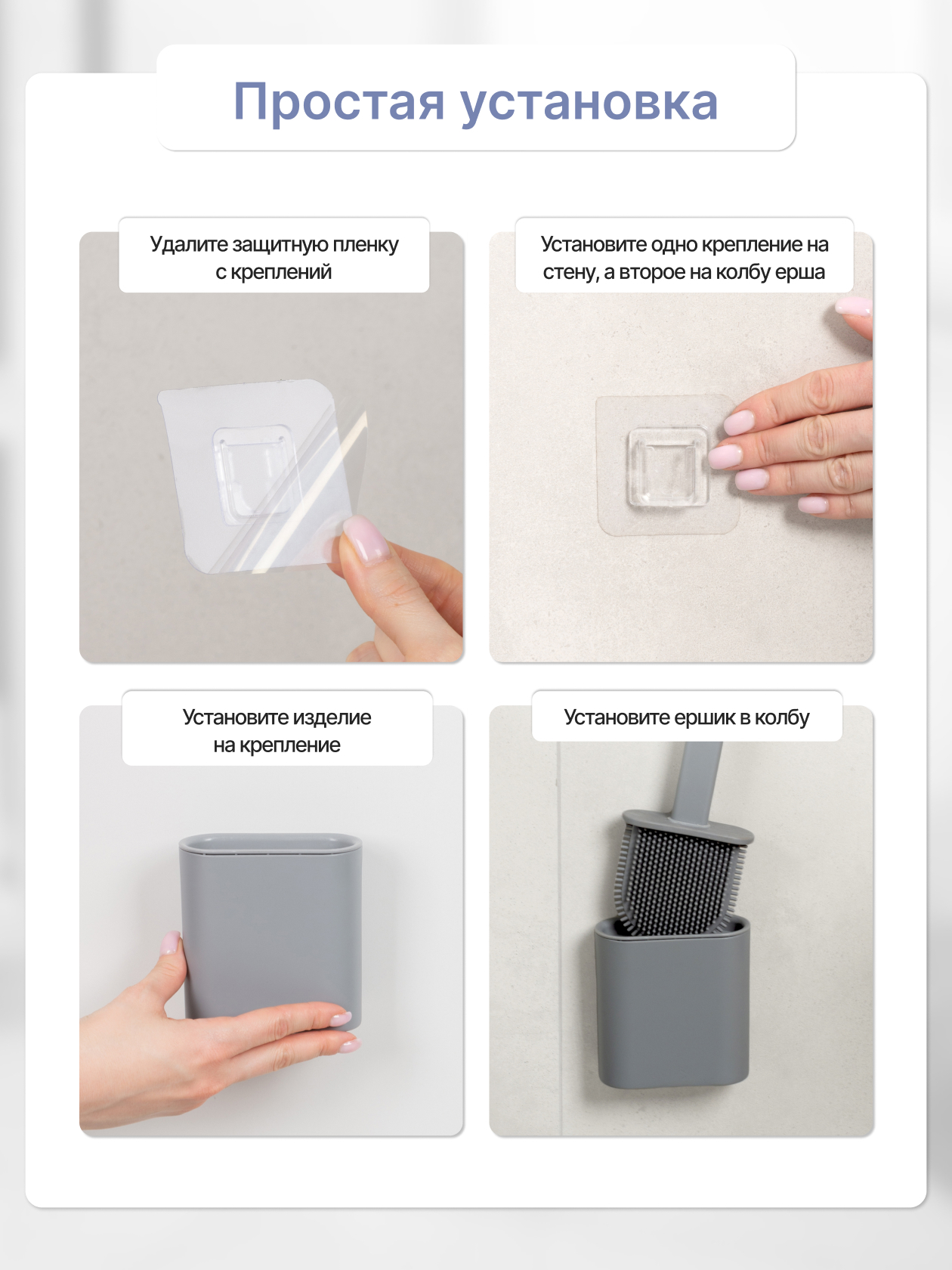 Простая установка

Удалите защитную пленку с креплений

Установите одно крепление на стену, а второе на колбу ерша

Установите изделие на крепление

Установите ершик в колбу