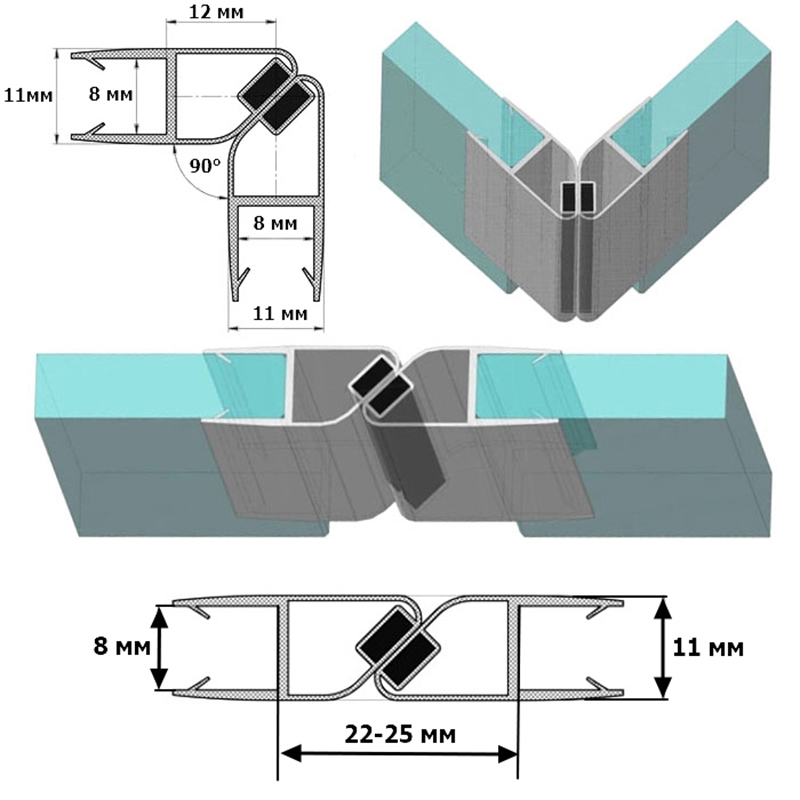 12 мм
11мм
8 мм
90°
8 мм
11 мм

8 мм
11 мм
22-25 мм