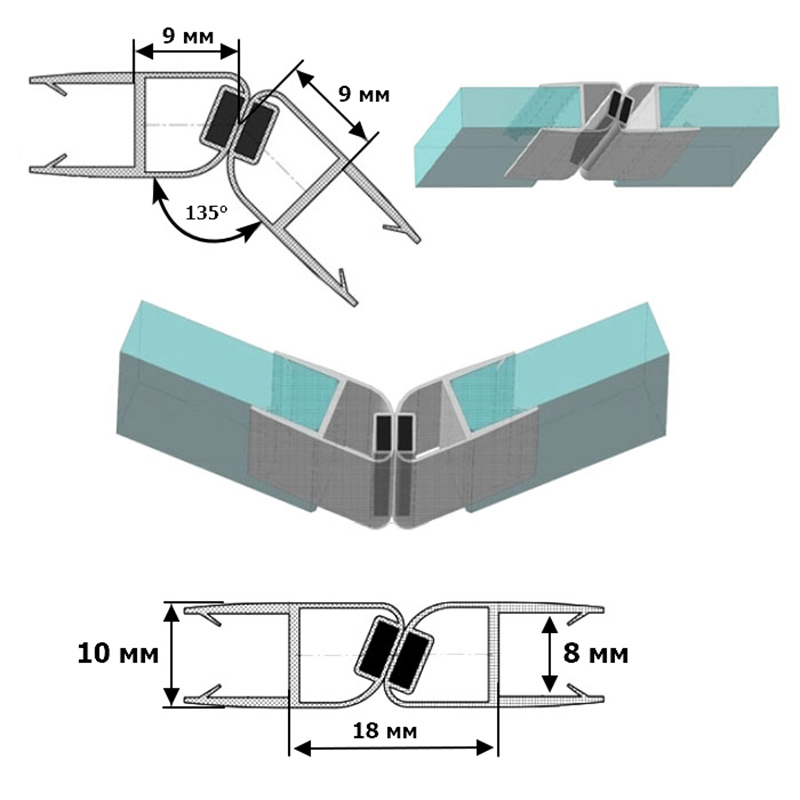 9 мм

9 мм

135°

10 мм

8 мм

18 мм