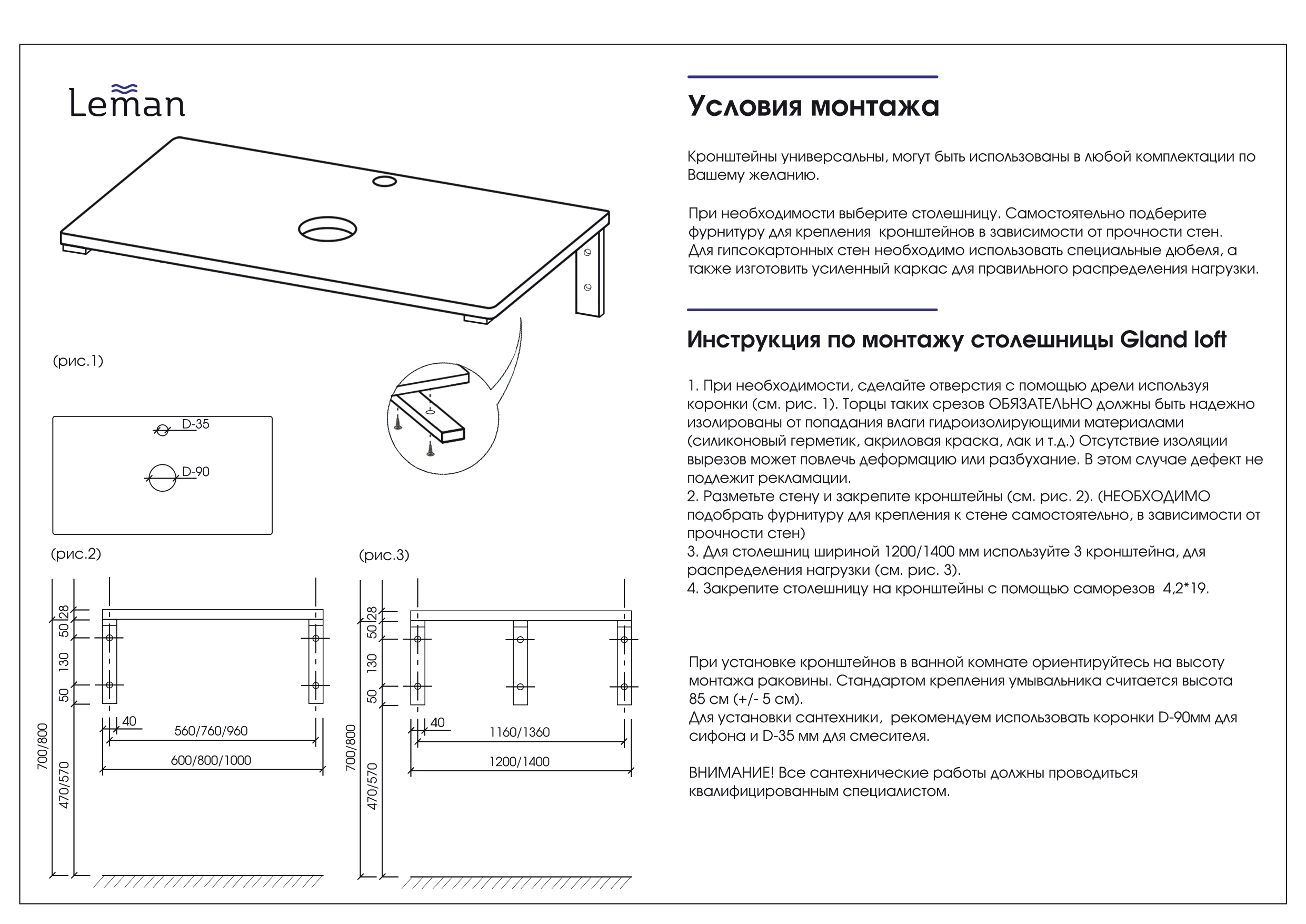 Leman

(рис.1)

D-35

D-90

(рис.2)

28
50
130
50
700/800
470/570
40
560/760/960
600/800/1000

(рис.3)

28
50
130
50
700/800
470/570
40
1160/1360
1200/1400

Условия монтажа

Кронштейны универсальны, могут быть использованы в любой комплектации по Вашему желанию.

При необходимости выберите столешницу. Самостоятельно подберите фурнитуру для крепления кронштейнов в зависимости от прочности стен. Для гипсокартонных стен необходимо использовать специальные дюбеля, а также изготовить усиленный каркас для правильного распределения нагрузки.

Инструкция по монтажу столешницы Gland loft

1. При необходимости, сделайте отверстия с помощью дрели используя коронки (см. рис. 1). Торцы таких срезов ОБЯЗАТЕЛЬНО должны быть надежно изолированы от попадания влаги гидроизолирующими материалами (силиконовый герметик, акриловая краска, лак и т.д.) Отсутствие изоляции вырезов может повлечь деформацию или разбухание. В этом случае дефект не подлежит рекламации.
2. Разметьте стену и закрепите кронштейны (см. рис. 2). (НЕОБХОДИМО подобрать фурнитуру для крепления к стене самостоятельно, в зависимости от прочности стен)
3. Для столешниц шириной 1200/1400 мм используйте 3 кронштейна, для распределения нагрузки (см. рис. 3).
4. Закрепите столешницу на кронштейны с помощью саморезов 4,2*19.

При установке кронштейнов в ванной комнате ориентируйтесь на высоту монтажа раковины. Стандартом крепления умывальника считается высота 85 см (+/- 5 см).
Для установки сантехники, рекомендуем использовать коронки D-90мм для сифона и D-35 мм для смесителя.

ВНИМАНИЕ! Все сантехнические работы должны проводиться квалифицированным специалистом.