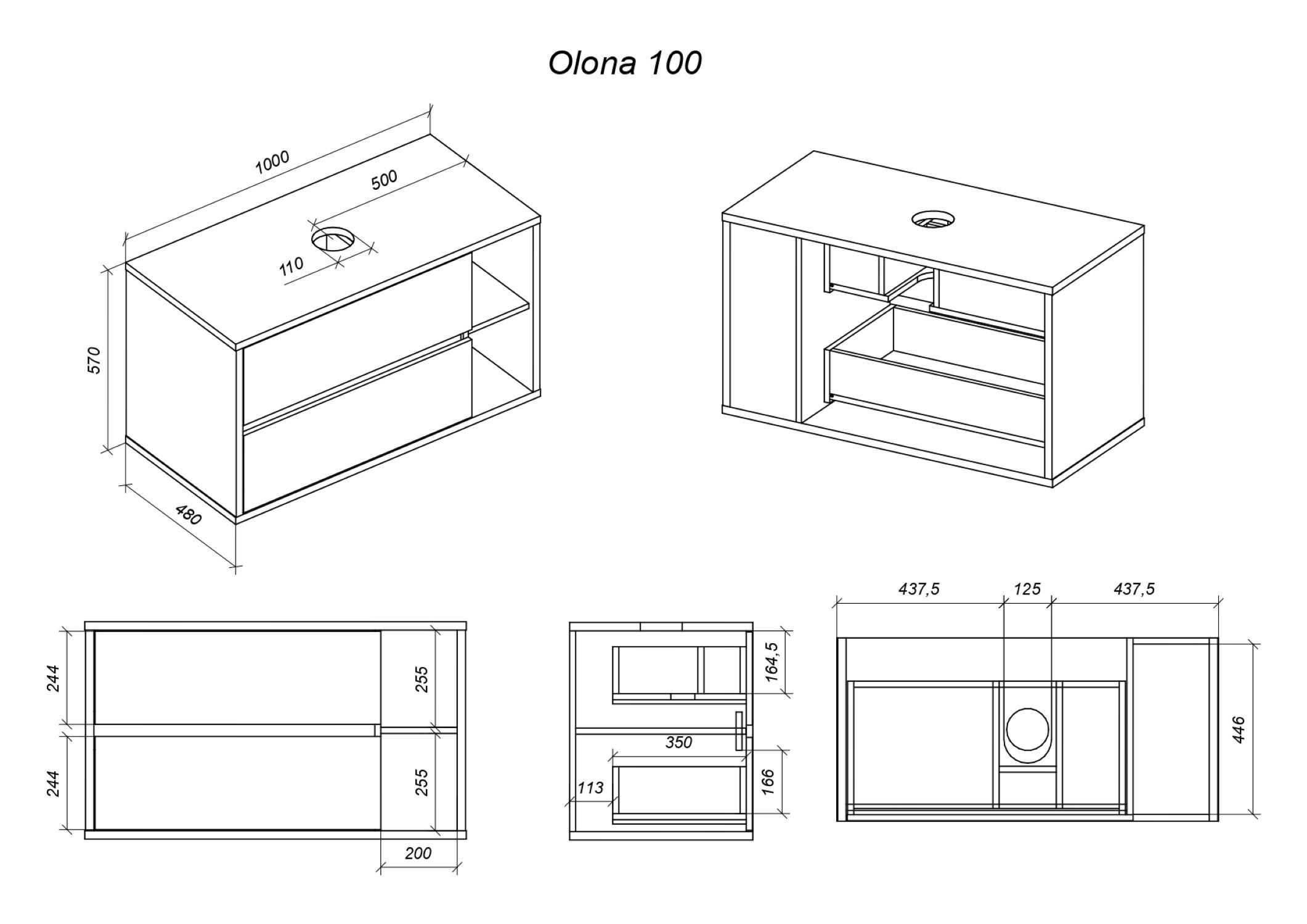 Olona 100

1000
500
110
570
480

244
244
255
255
200

164,5
350
113
166

437,5
125
437,5
446