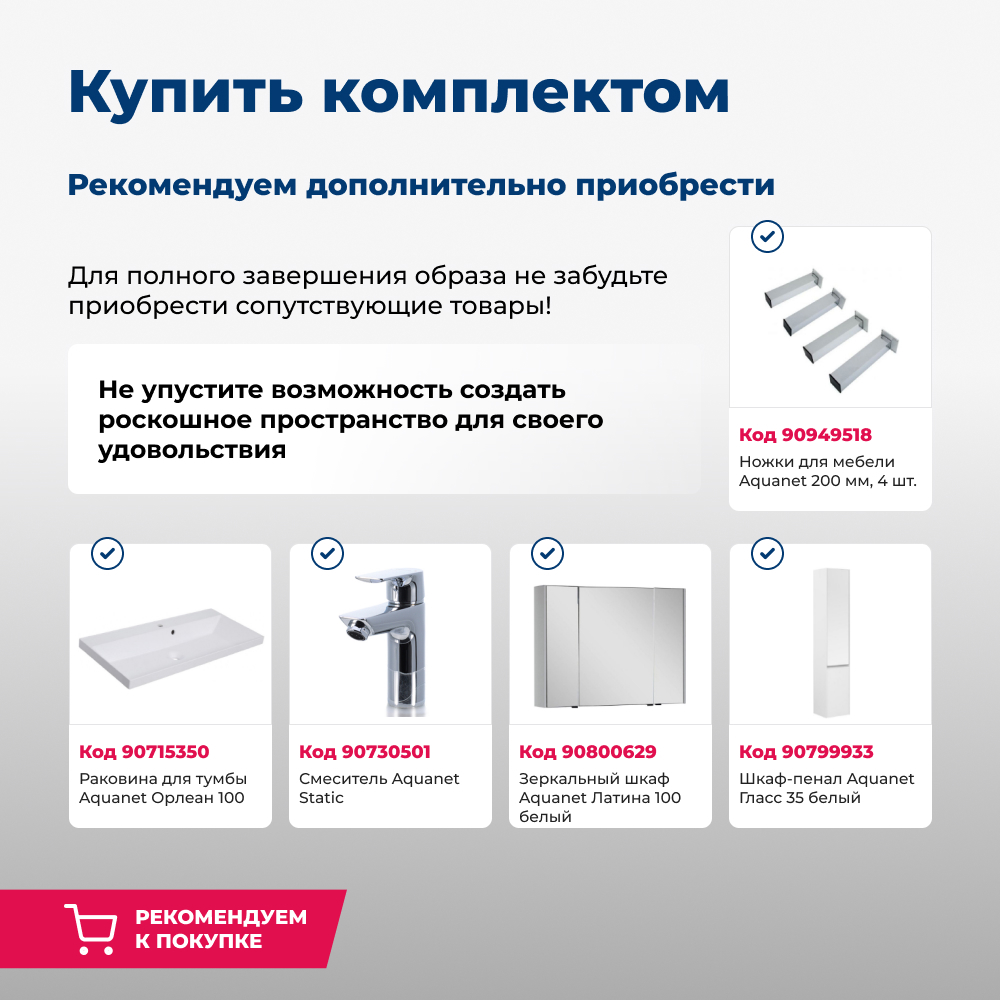 Купить комплектом

Рекомендуем дополнительно приобрести

Для полного завершения образа не забудьте приобрести сопутствующие товары!

Не упустите возможность создать роскошное пространство для своего удовольствия

Код 90949518
Ножки для мебели Aquanet 200 мм, 4 шт.

Код 90715350
Раковина для тумбы Aquanet Орлеан 100

Код 90730501
Смеситель Aquanet Static

Код 90800629
Зеркальный шкаф Aquanet Латина 100 белый

Код 90799933
Шкаф-пенал Aquanet Гласс 35 белый

РЕКОМЕНДУЕМ К ПОКУПКЕ