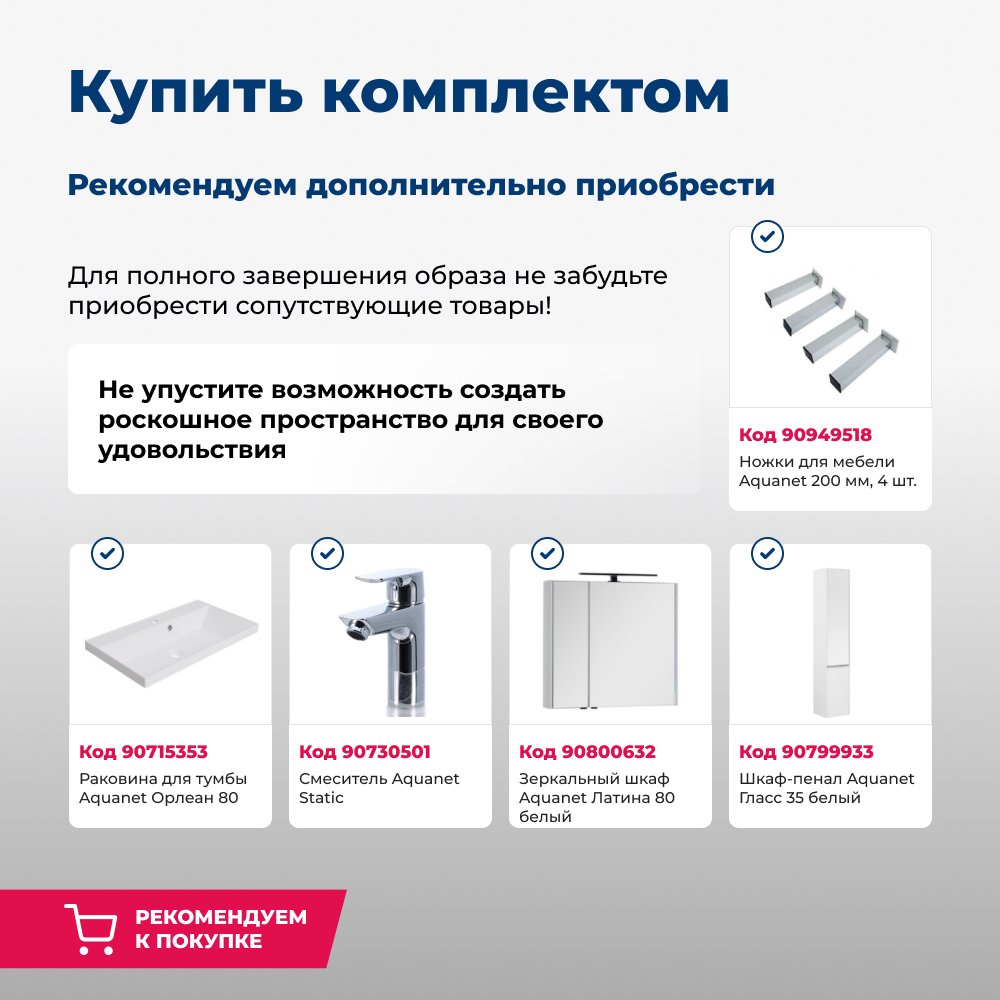 Купить комплектом

Рекомендуем дополнительно приобрести

Для полного завершения образа не забудьте приобрести сопутствующие товары!

Не упустите возможность создать роскошное пространство для своего удовольствия

Код 90949518
Ножки для мебели Aquanet 200 мм, 4 шт.

Код 90715353
Раковина для тумбы Aquanet Орлеан 80

Код 90730501
Смеситель Aquanet Static

Код 90800632
Зеркальный шкаф Aquanet Латина 80 белый

Код 90799933
Шкаф-пенал Aquanet Гласс 35 белый

РЕКОМЕНДУЕМ К ПОКУПКЕ